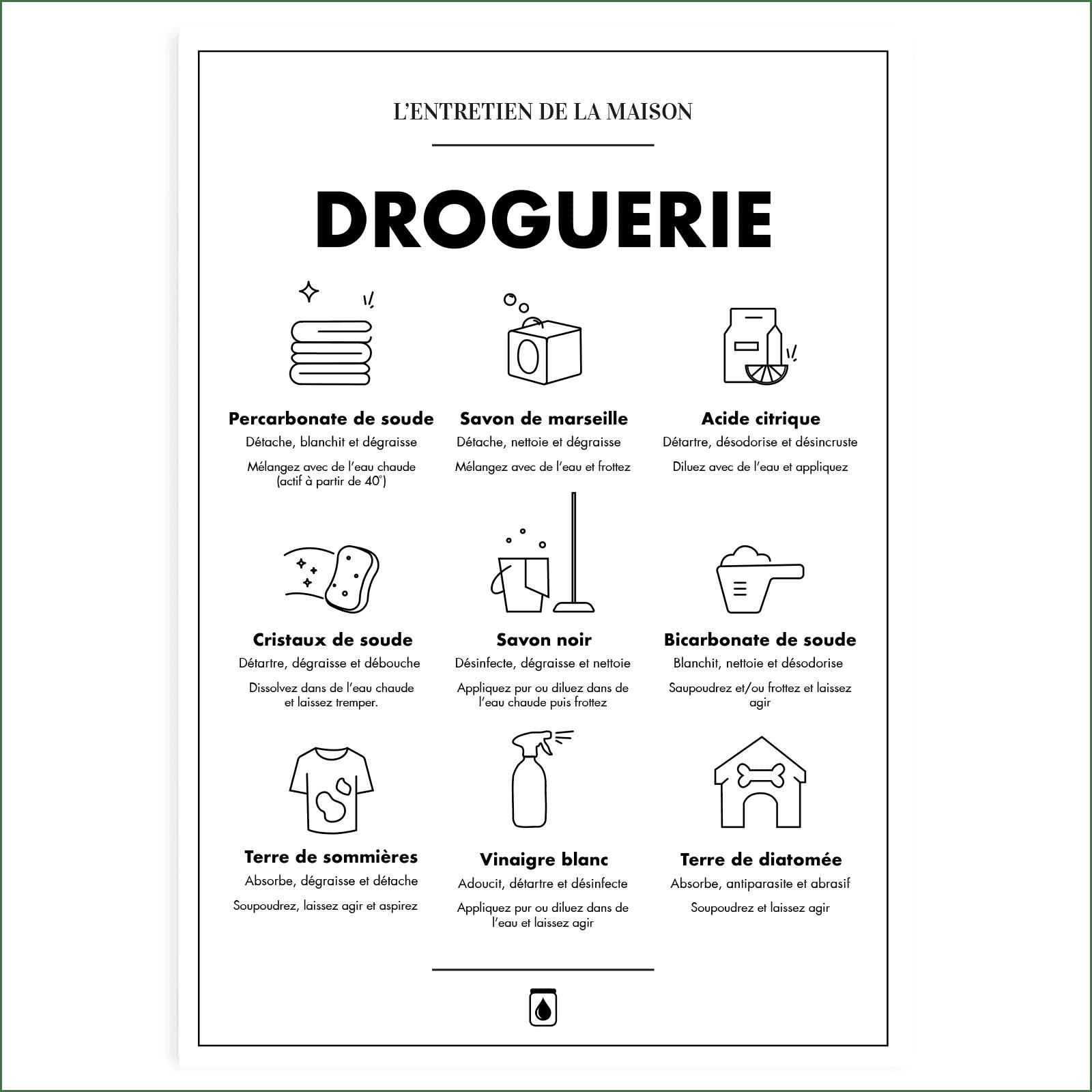 L'ENTRETIEN DE LA MAISON

DROGUERIE

Percarbonate de soude
Détache, blanchit et dégraisse
Mélangez avec de l'eau chaude (actif à partir de 40°)

Savon de marseille
Détache, nettoie et dégraisse
Mélangez avec de l'eau et frottez

Acide citrique
Détartre, désodorise et désincruste
Diluez avec de l'eau et appliquez

Cristaux de soude
Détartre, dégraisse et débouche
Dissolvez dans de l'eau chaude et laissez tremper.

Savon noir
Désinfecte, dégraisse et nettoie
Appliquez pur ou diluez dans de l'eau chaude puis frottez

Bicarbonate de soude
Blanchit, nettoie et désodorise
Saupoudrez et/ou frottez et laissez agir

Terre de sommières
Absorbe, dégraisse et détache
Soupoudrez, laissez agir et aspirez

Vinaigre blanc
Adoucit, détartre et désinfecte
Appliquez pur ou diluez dans de l'eau et laissez agir

Terre de diatomée
Absorbe, antiparasite et abrasif
Soupoudrez et laissez agir