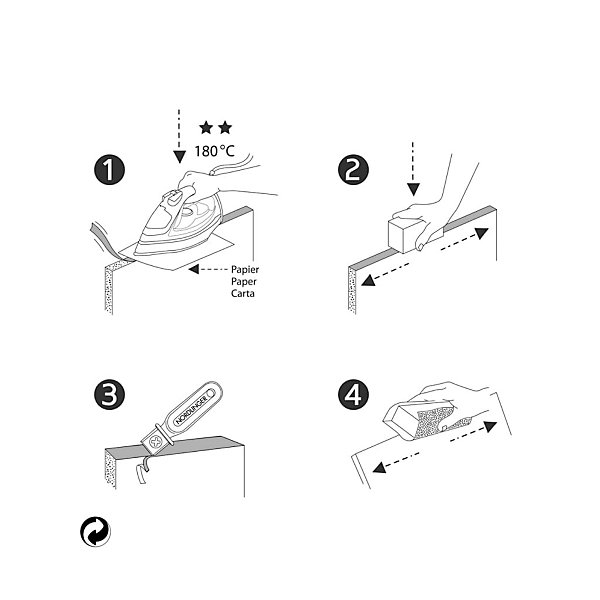 1

180 °C

Papier
Paper
Carta

2

3

NORDLINGER

4