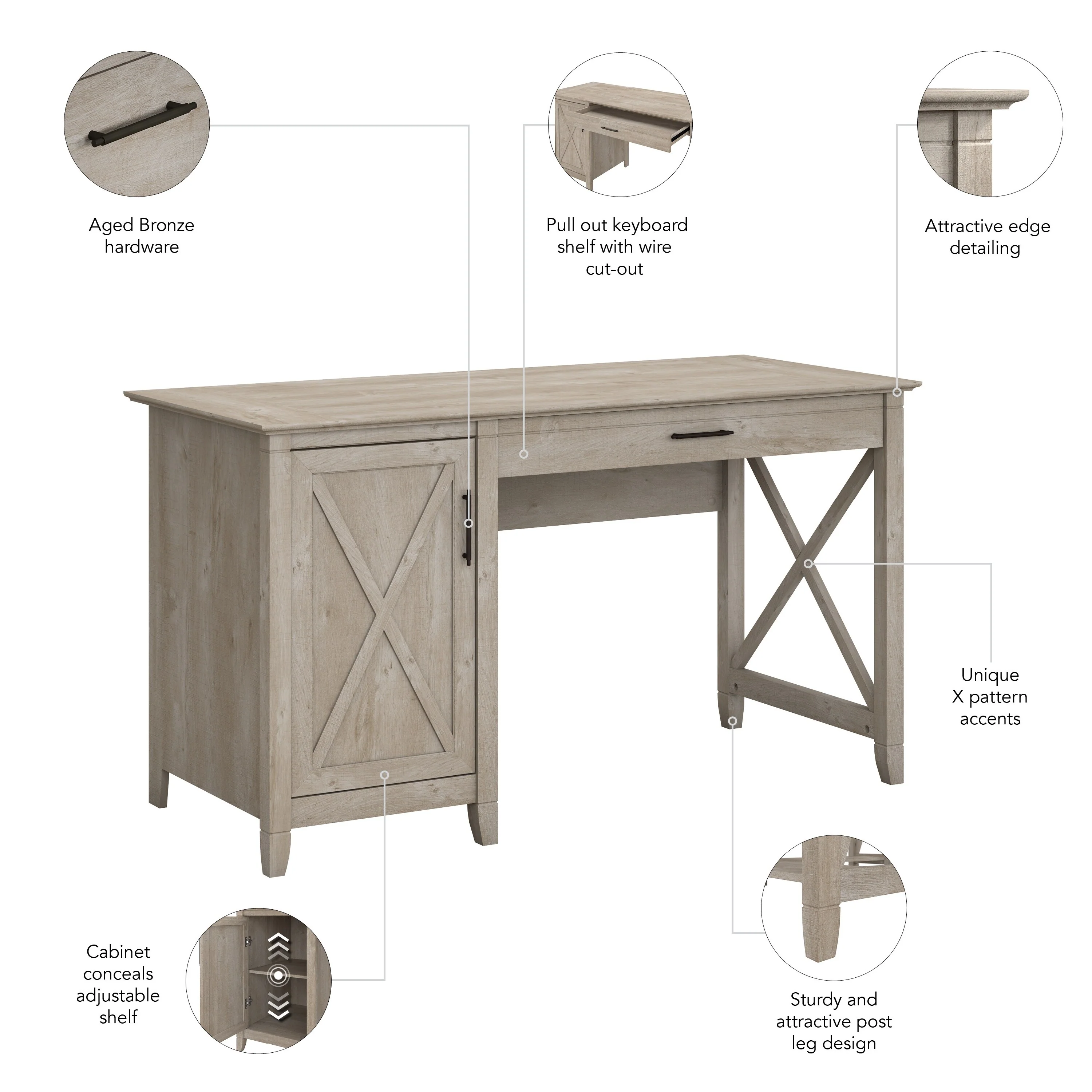 Aged Bronze hardware

Pull out keyboard shelf with wire cut-out

Attractive edge detailing

Unique X pattern accents

Cabinet conceals adjustable shelf

Sturdy and attractive post leg design