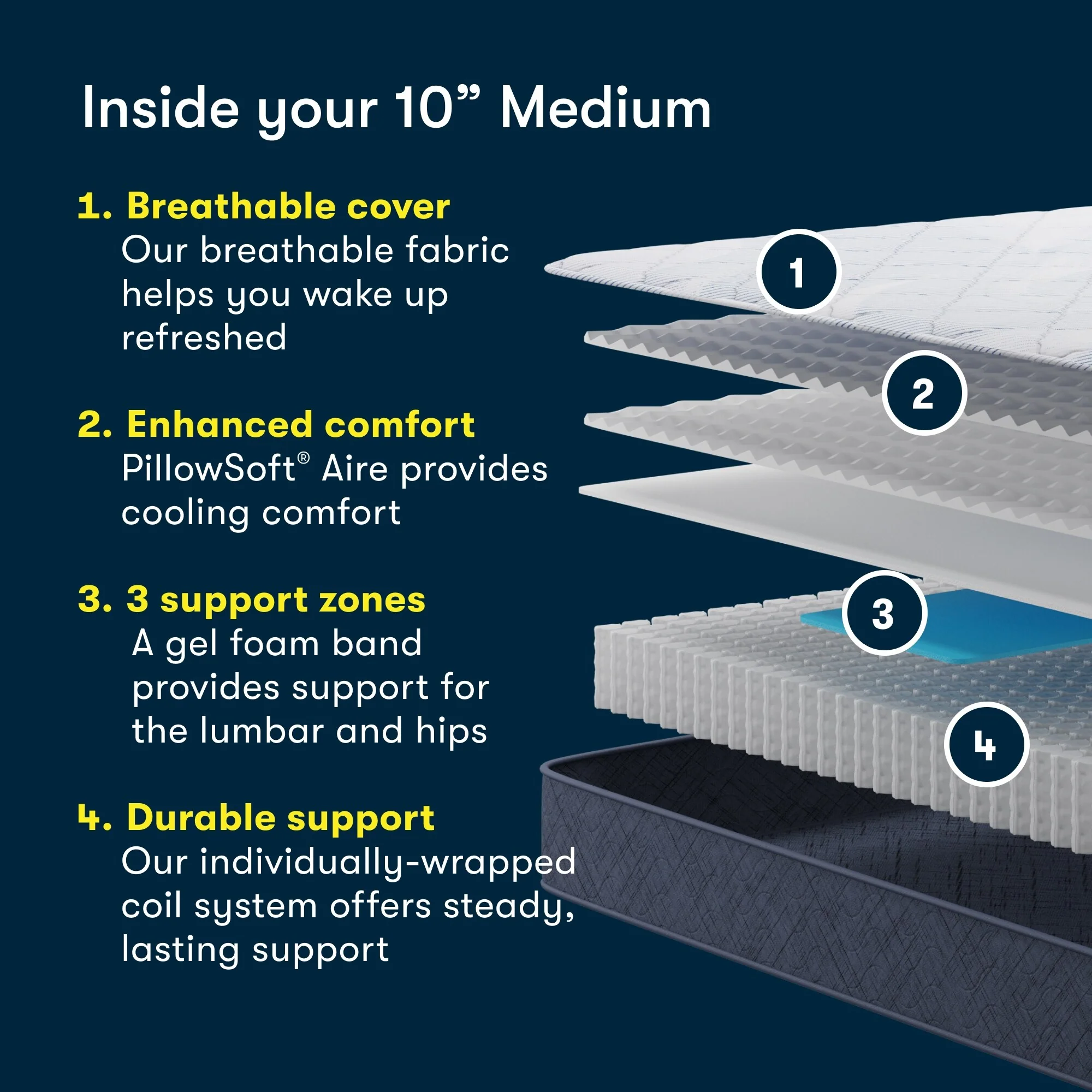 Inside your 10” Medium

1. Breathable cover
Our breathable fabric helps you wake up refreshed

2. Enhanced comfort
PillowSoft® Aire provides cooling comfort

3. 3 support zones
A gel foam band provides support for the lumbar and hips

4. Durable support
Our individually-wrapped coil system offers steady, lasting support

1

2

3

4