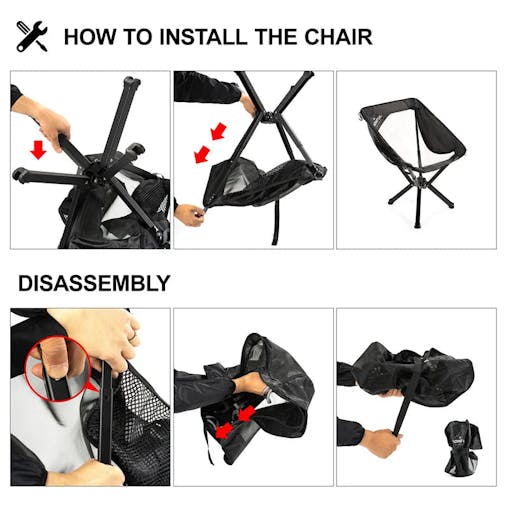 HOW TO INSTALL THE CHAIR

DISASSEMBLY