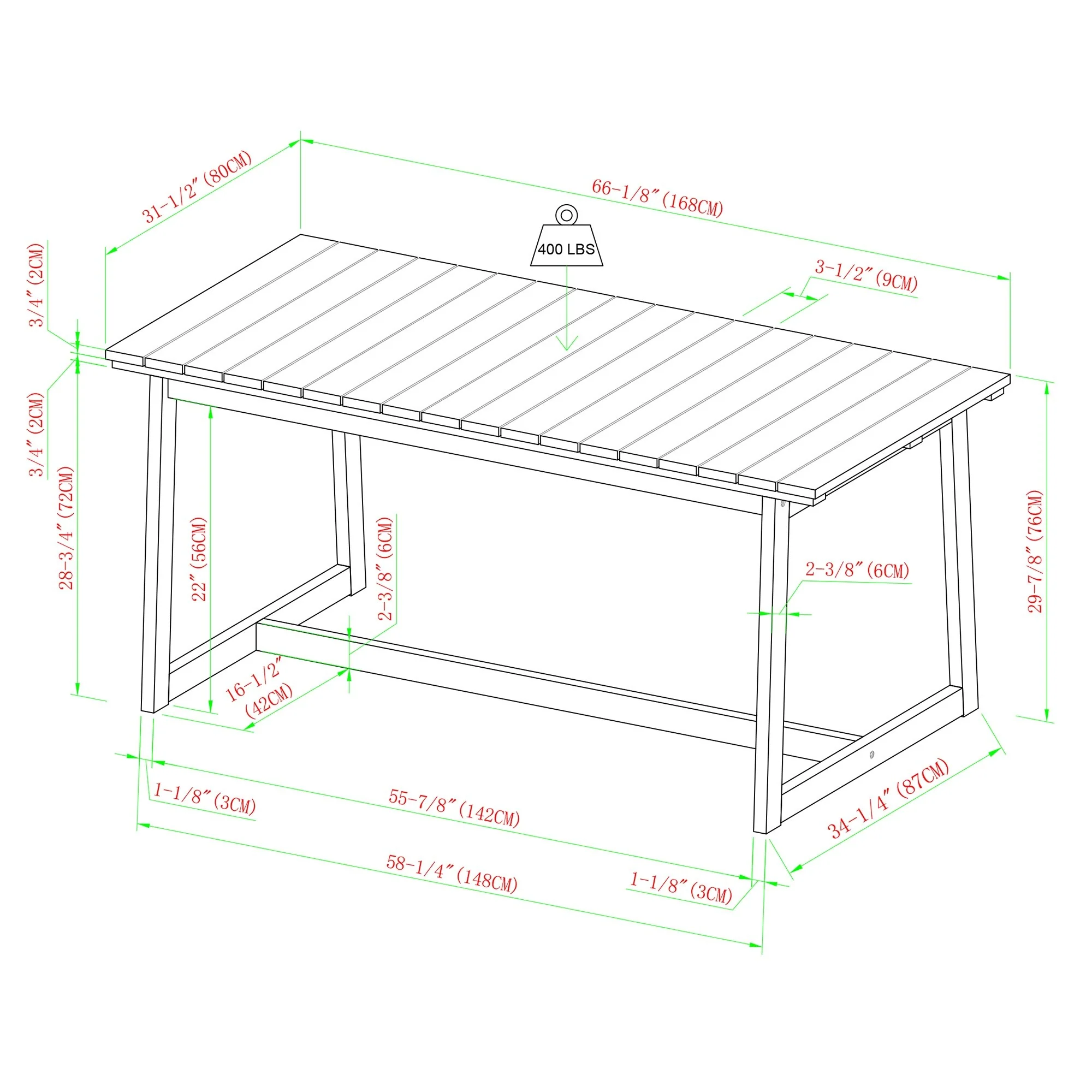 31-1/2″(80CM)

66-1/8″(168CM)

400 LBS

3-1/2″(9CM)

3/4″(2CM)

3/4″(2CM)

28-3/4″(72CM)

22″(56CM)

2-3/8″(6CM)

2-3/8″(6CM)

29-7/8″(76CM)

16-1/2″
(42CM)

1-1/8″(3CM)

55-7/8″(142CM)

34-1/4″(87CM)

58-1/4″(148CM)

1-1/8″(3CM)