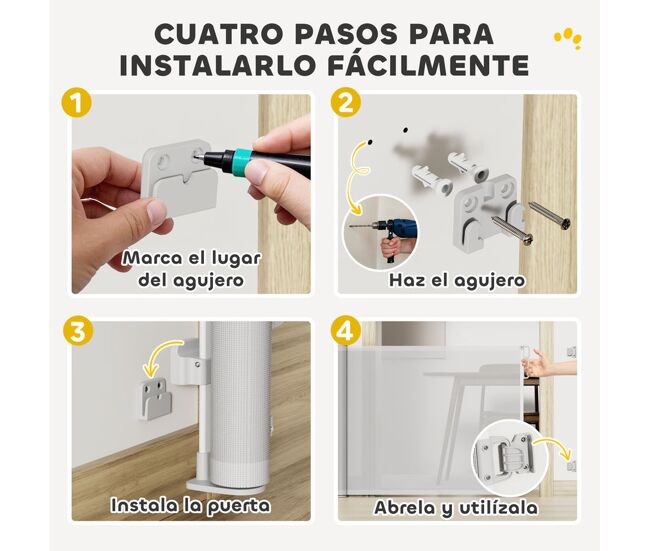 CUATRO PASOS PARA INSTALARLO FÁCILMENTE

1

Marca el lugar del agujero

2

Haz el agujero

3

Instala la puerta

4

Abrela y utilízala