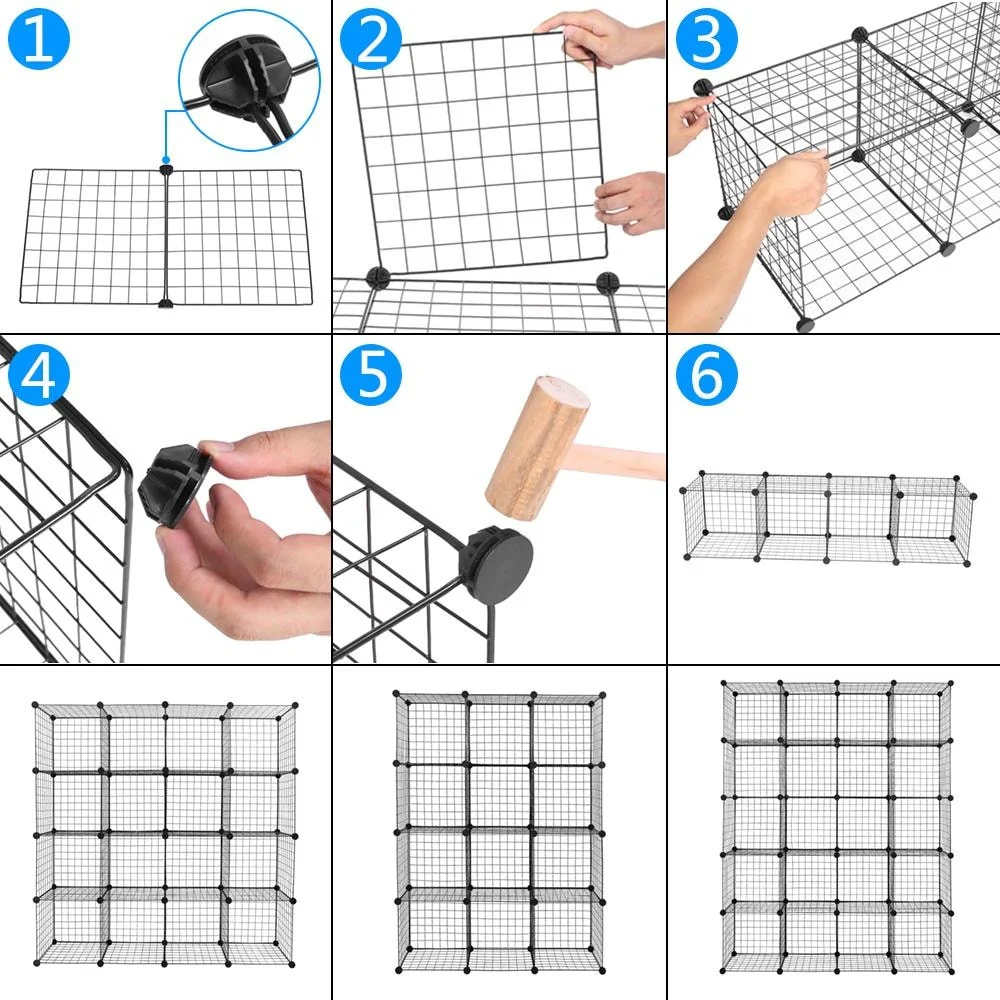 1
2
3
4
5
6