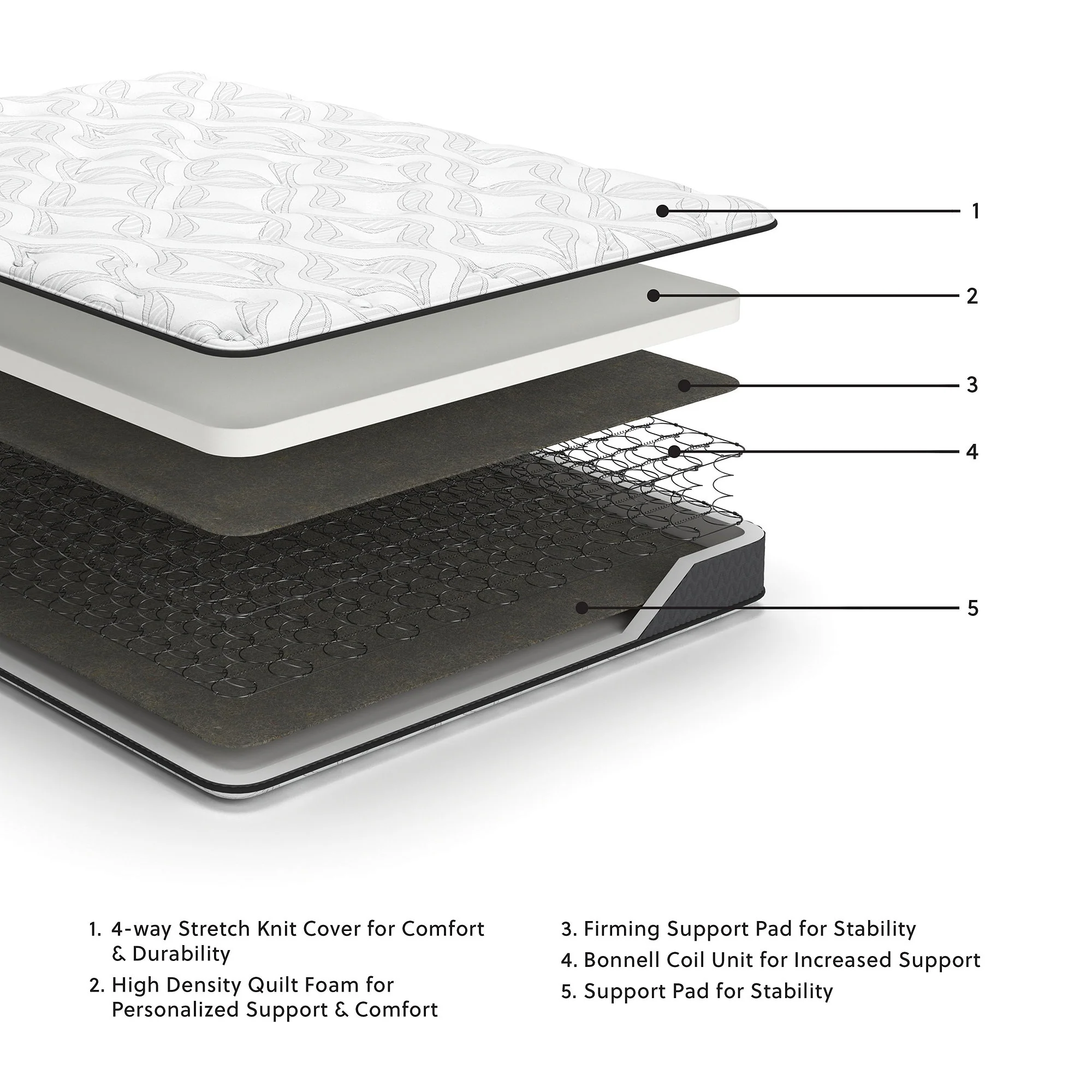 1
2
3
4
5

1. 4-way Stretch Knit Cover for Comfort & Durability
2. High Density Quilt Foam for Personalized Support & Comfort

3. Firming Support Pad for Stability
4. Bonnell Coil Unit for Increased Support
5. Support Pad for Stability