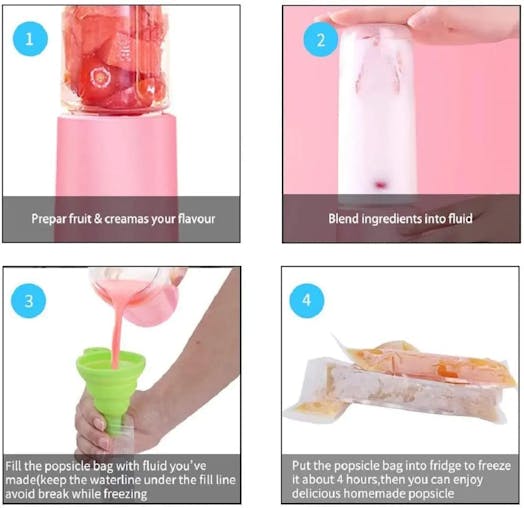 1

Prepar fruit & creamas your flavour

2

Blend ingredients into fluid

3

Fill the popsicle bag with fluid you've made(keep the waterline under the fill line avoid break while freezing

4

Put the popsicle bag into fridge to freeze it about 4 hours,then you can enjoy delicious homemade popsicle