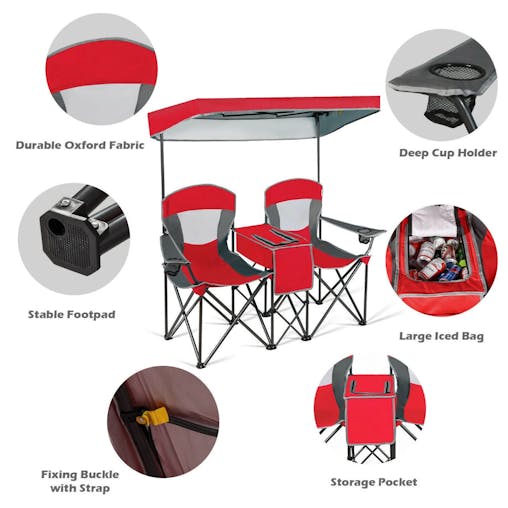 Durable Oxford Fabric

Deep Cup Holder

Stable Footpad

Large Iced Bag

Fixing Buckle with Strap

Storage Pocket