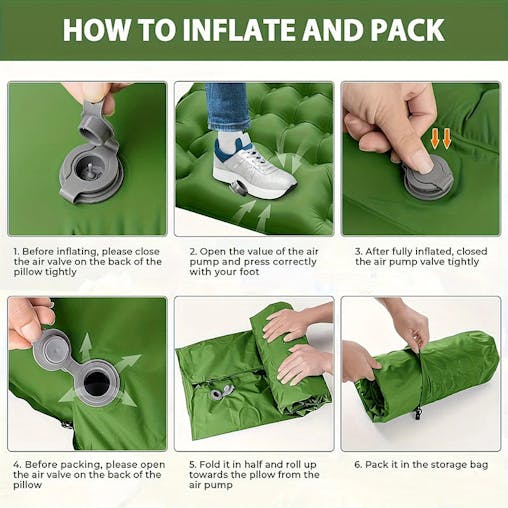 HOW TO INFLATE AND PACK

1. Before inflating, please close the air valve on the back of the pillow tightly

2. Open the value of the air pump and press correctly with your foot

3. After fully inflated, closed the air pump valve tightly

4. Before packing, please open the air valve on the back of the pillow

5. Fold it in half and roll up towards the pllow from the air pump

6. Pack it in the storage bag