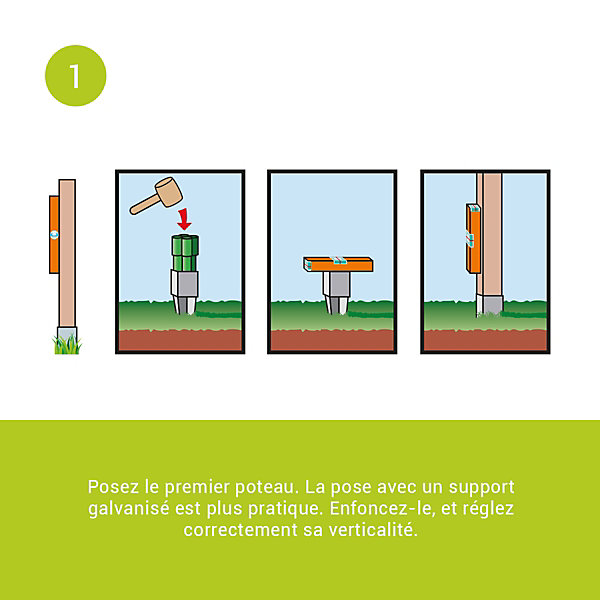 1

Posez le premier poteau. La pose avec un support galvanisé est plus pratique. Enfoncez-le, et réglez correctement sa verticalité.