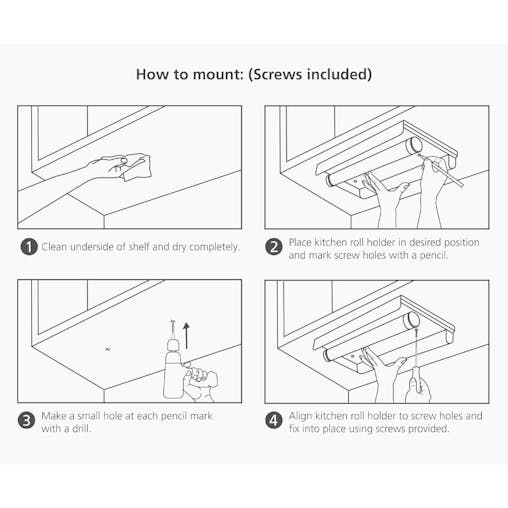 How to mount: (Screws included)

1 Clean underside of shelf and dry completely.

2 Place kitchen roll holder in desired position and mark screw holes with a pencil.

3 Make a small hole at each pencil mark with a drill.

4 Align kitchen roll holder to screw holes and fix into place using screws provided.