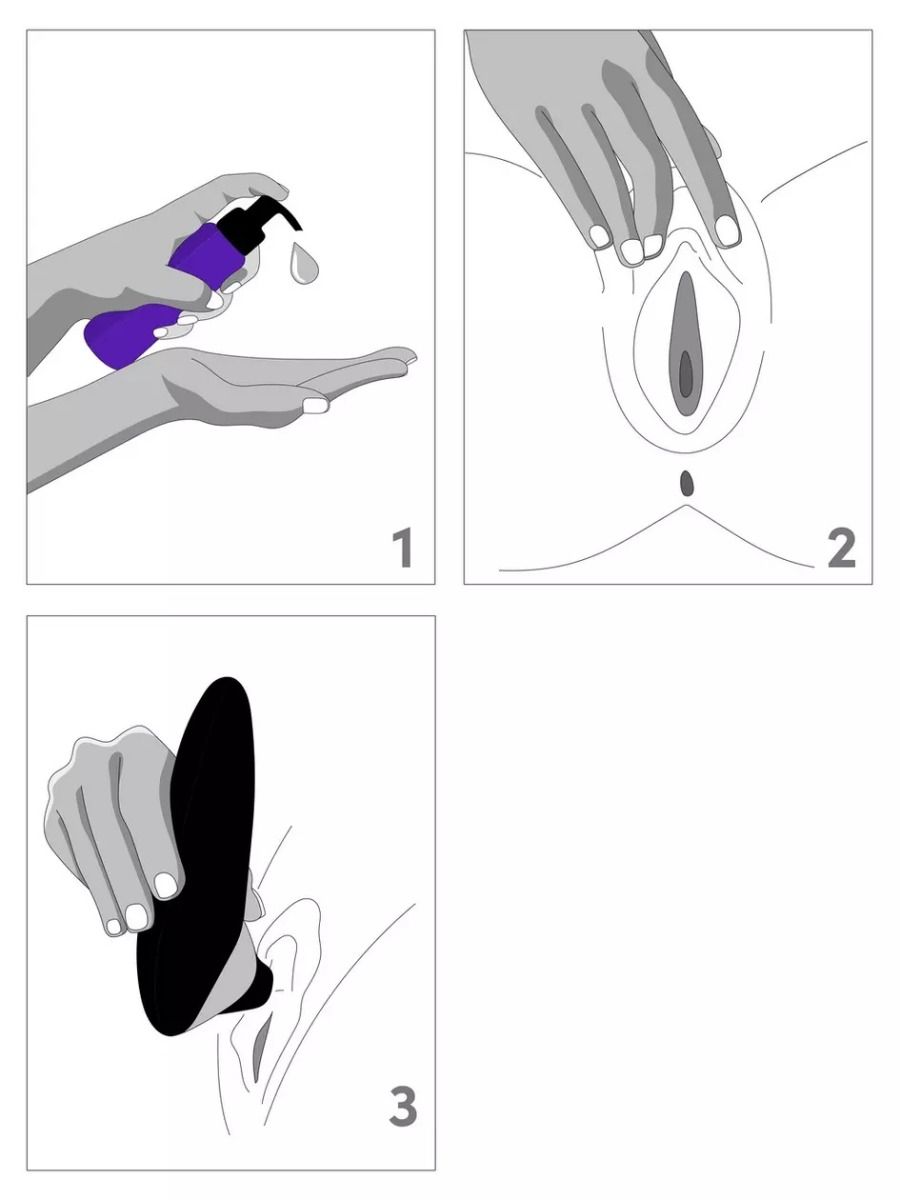 1

2

3