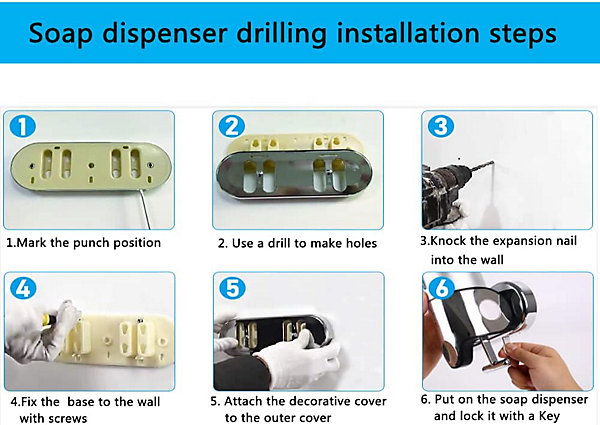 Soap dispenser drilling installation steps

1

1.Mark the punch position

2

2. Use a drill to make holes

3

3.Knock the expansion nail into the wall

4

4.Fix the base to the wall with screws

5

5. Attach the decorative cover to the outer cover

6

6. Put on the soap dispenser and lock it with a Key