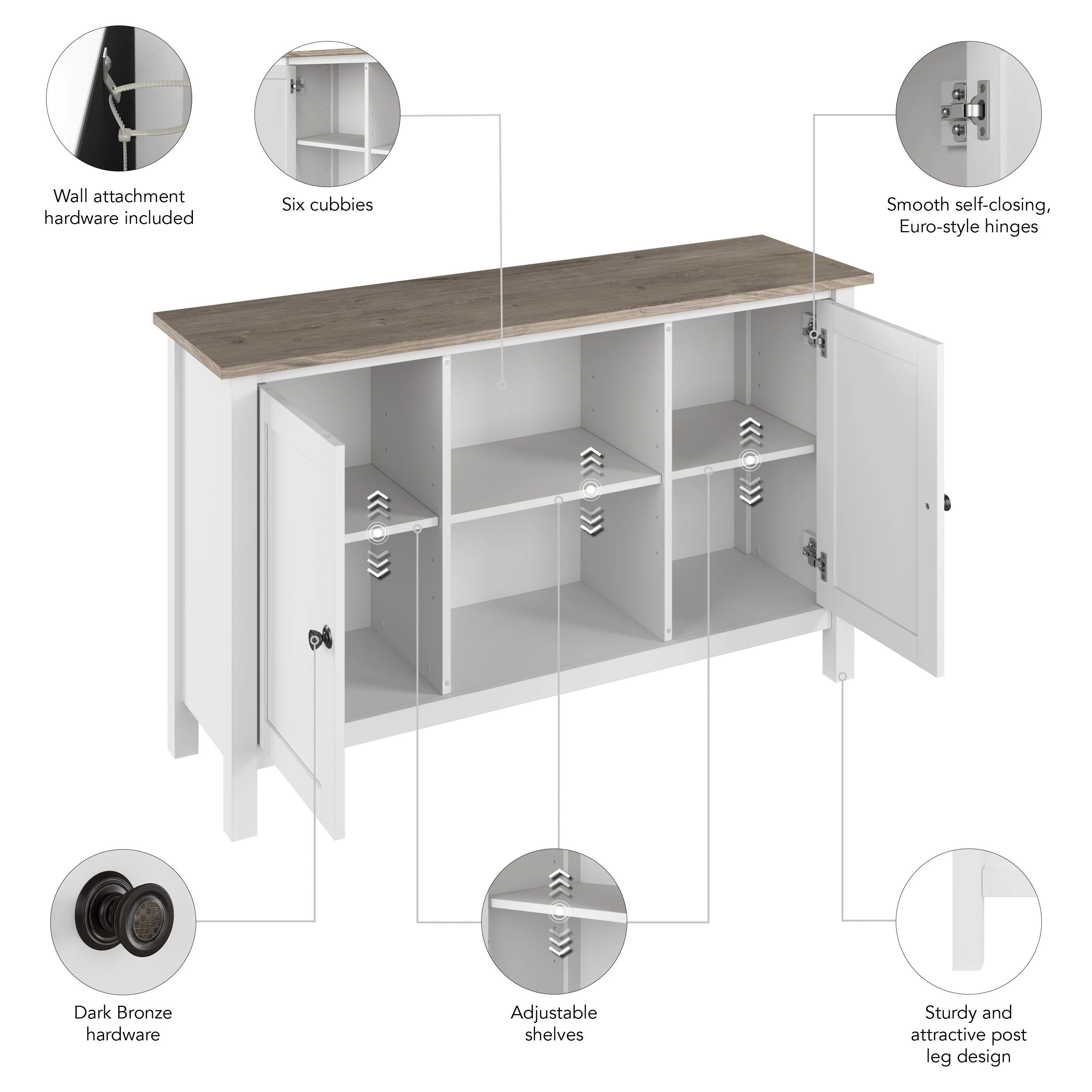 Wall attachment hardware included

Six cubbies

Smooth self-closing, Euro-style hinges

Dark Bronze hardware

Adjustable shelves

Sturdy and attractive post leg design