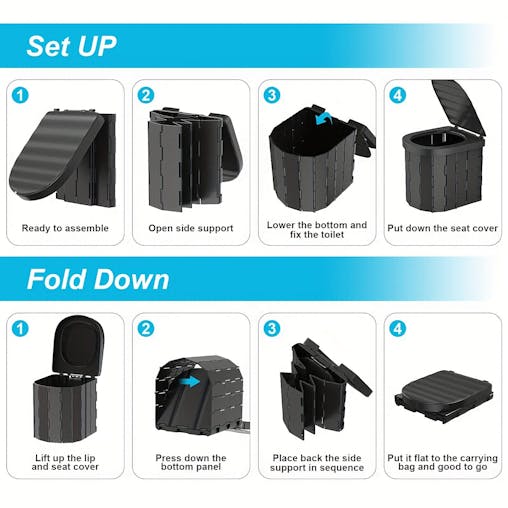 Set UP

1
Ready to assemble

2
Open side support

3
Lower the bottom and fix the toilet

4
Put down the seat cover

Fold Down

1
Lift up the lip and seat cover

2
Press down the bottom panel

3
Place back the side support in sequence

4
Put it flat to the carrying bag and good to go