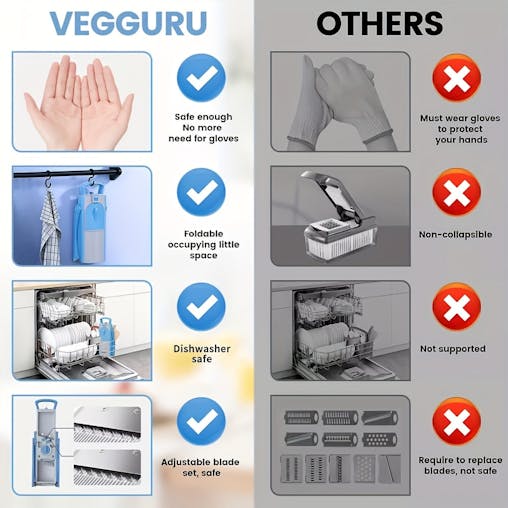 VEGGURU

Safe enough
No more
need for gloves

Foldable
occupying little
space

Dishwasher
safe

Adjustable blade
set, safe

OTHERS

Must wear gloves
to protect
your hands

Non-collapsible

Not supported

Require to replace
blades, not safe