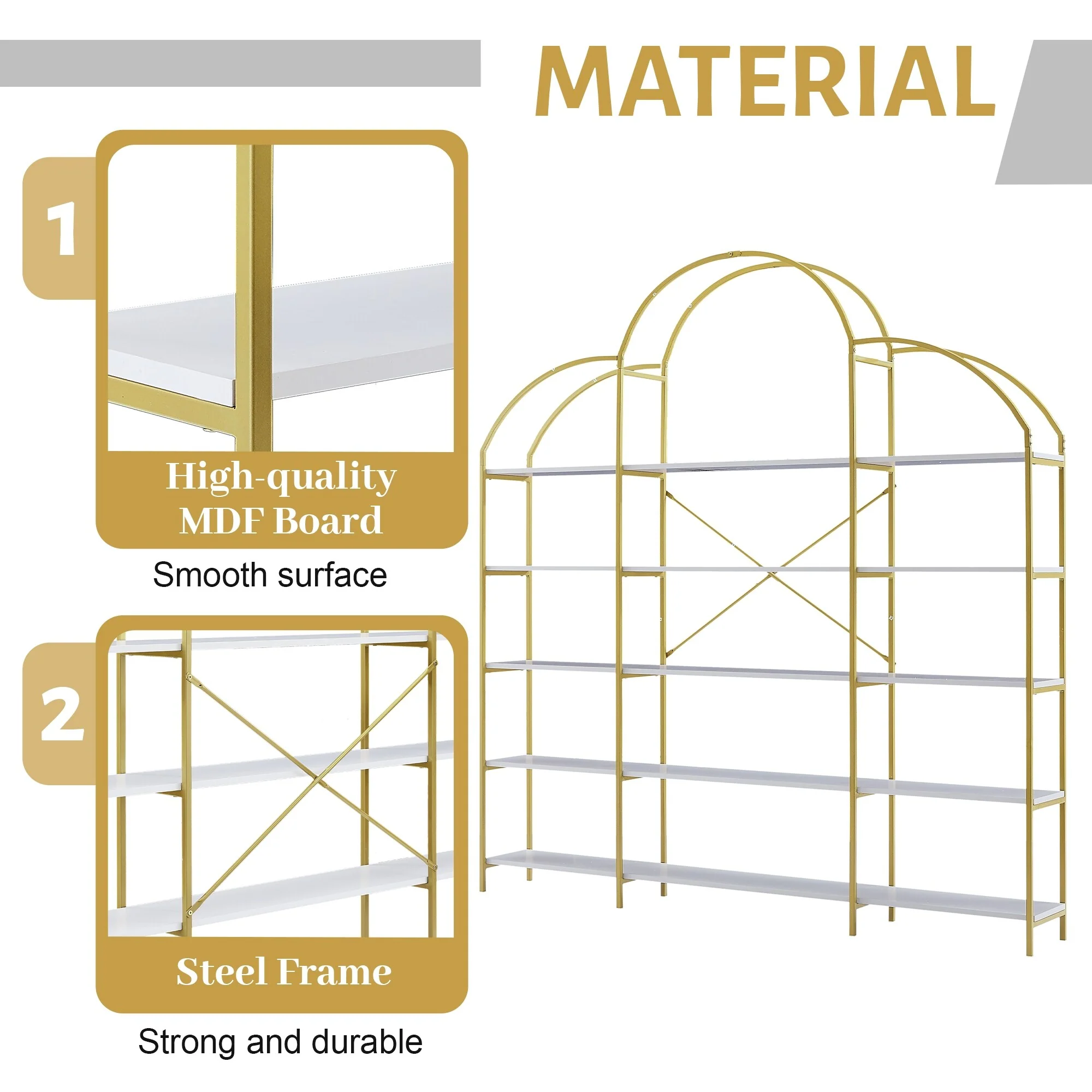 MATERIAL

1

High-quality MDF Board

Smooth surface

2

Steel Frame

Strong and durable