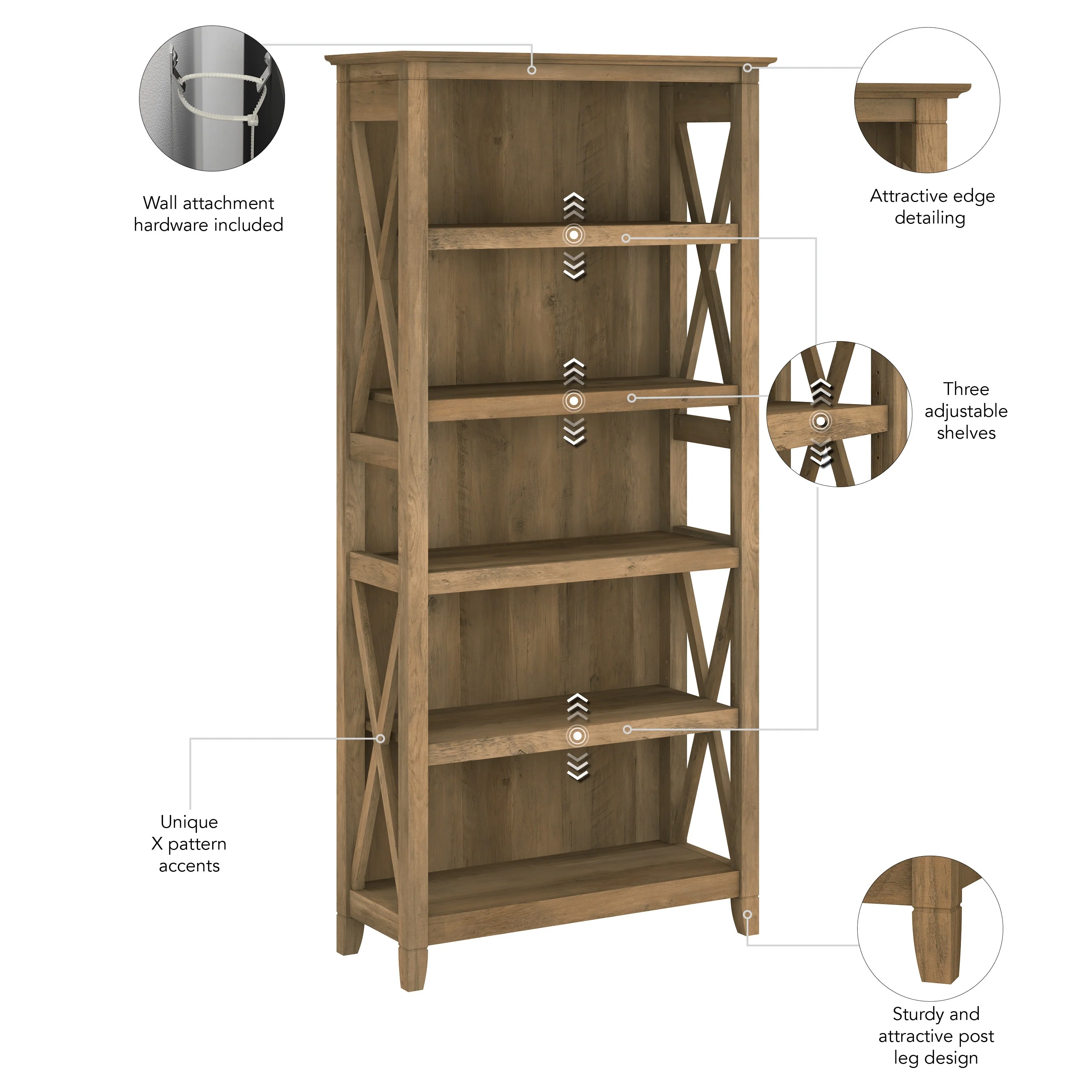 Wall attachment hardware included

Attractive edge detailing

Three adjustable shelves

Unique X pattern accents

Sturdy and attractive post leg design