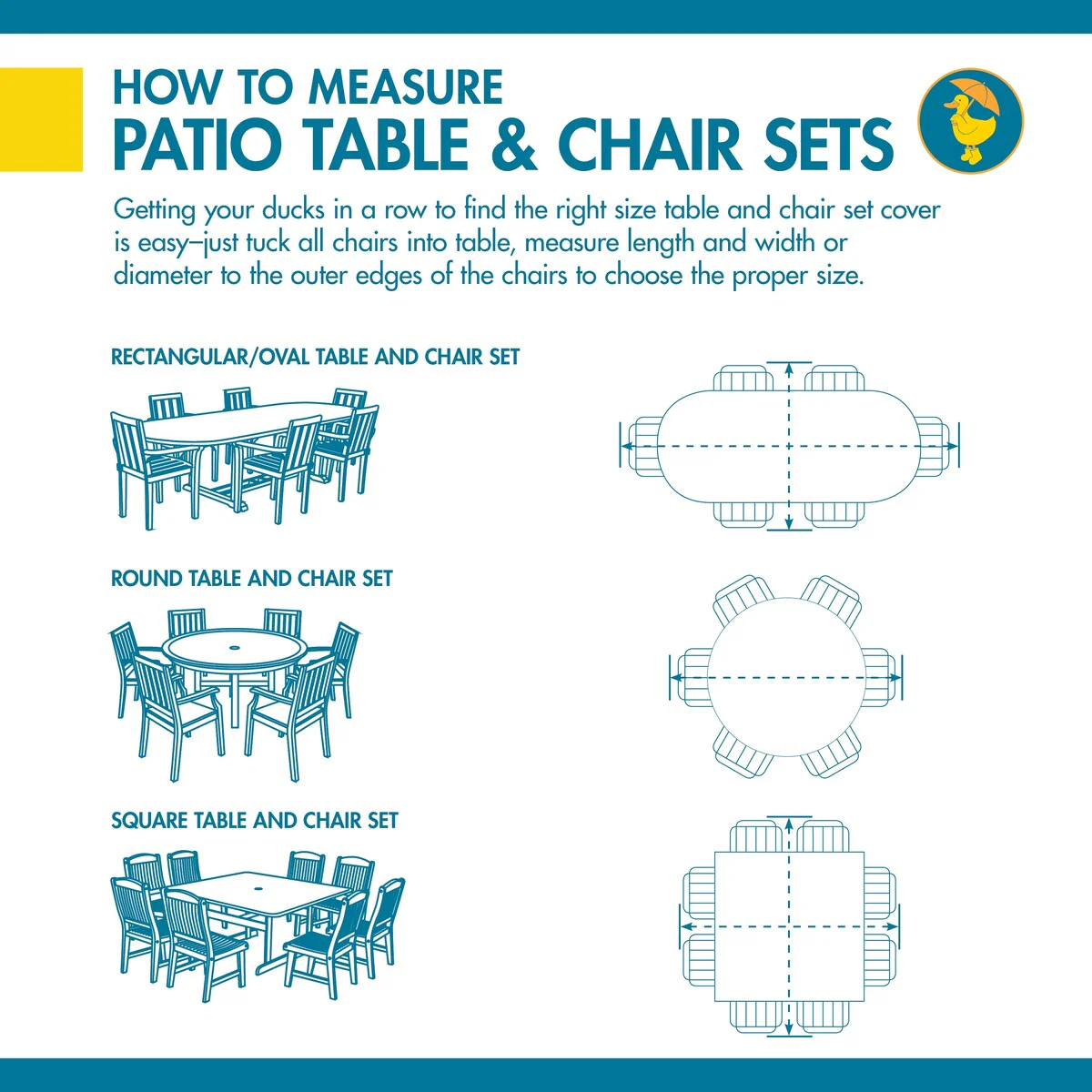 HOW TO MEASURE
PATIO TABLE & CHAIR SETS

Getting your ducks in a row to find the right size table and chair set cover is easy–just tuck all chairs into table, measure length and width or diameter to the outer edges of the chairs to choose the proper size.

RECTANGULAR/OVAL TABLE AND CHAIR SET

ROUND TABLE AND CHAIR SET

SQUARE TABLE AND CHAIR SET