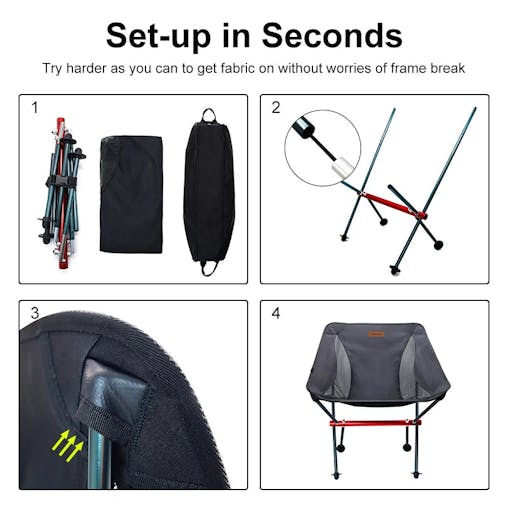 Set-up in Seconds

Try harder as you can to get fabric on without worries of frame break

1

2

3

4