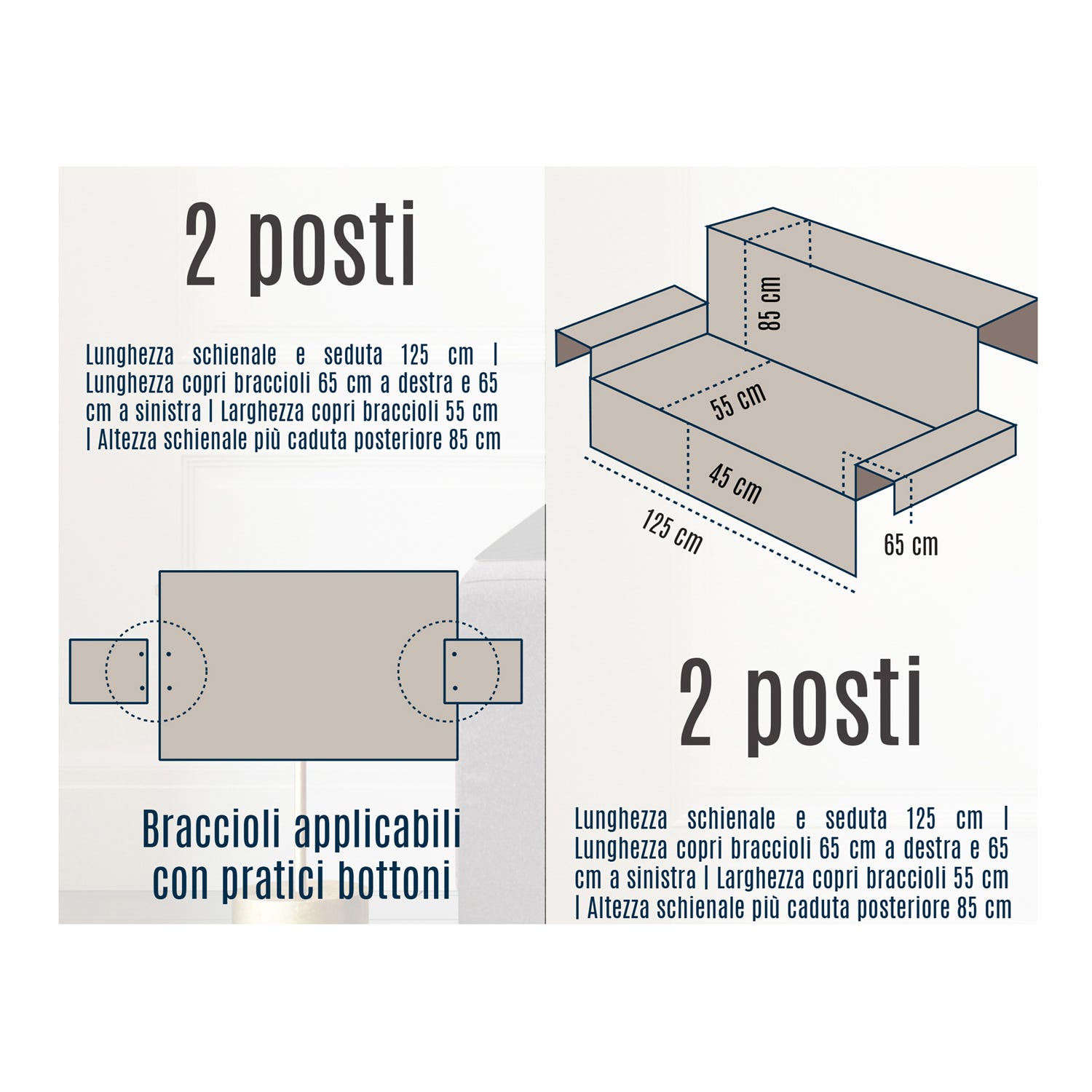 2 posti

Lunghezza schienale e seduta 125 cm | Lunghezza copri braccioli 65 cm a destra e 65 cm a sinistra | Larghezza copri braccioli 55 cm | Altezza schienale più caduta posteriore 85 cm

Braccioli applicabili con pratici bottoni

85 cm

55 cm

45 cm

125 cm

65 cm

2 posti

Lunghezza schienale e seduta 125 cm | Lunghezza copri braccioli 65 cm a destra e 65 cm a sinistra | Larghezza copri braccioli 55 cm | Altezza schienale più caduta posteriore 85 cm