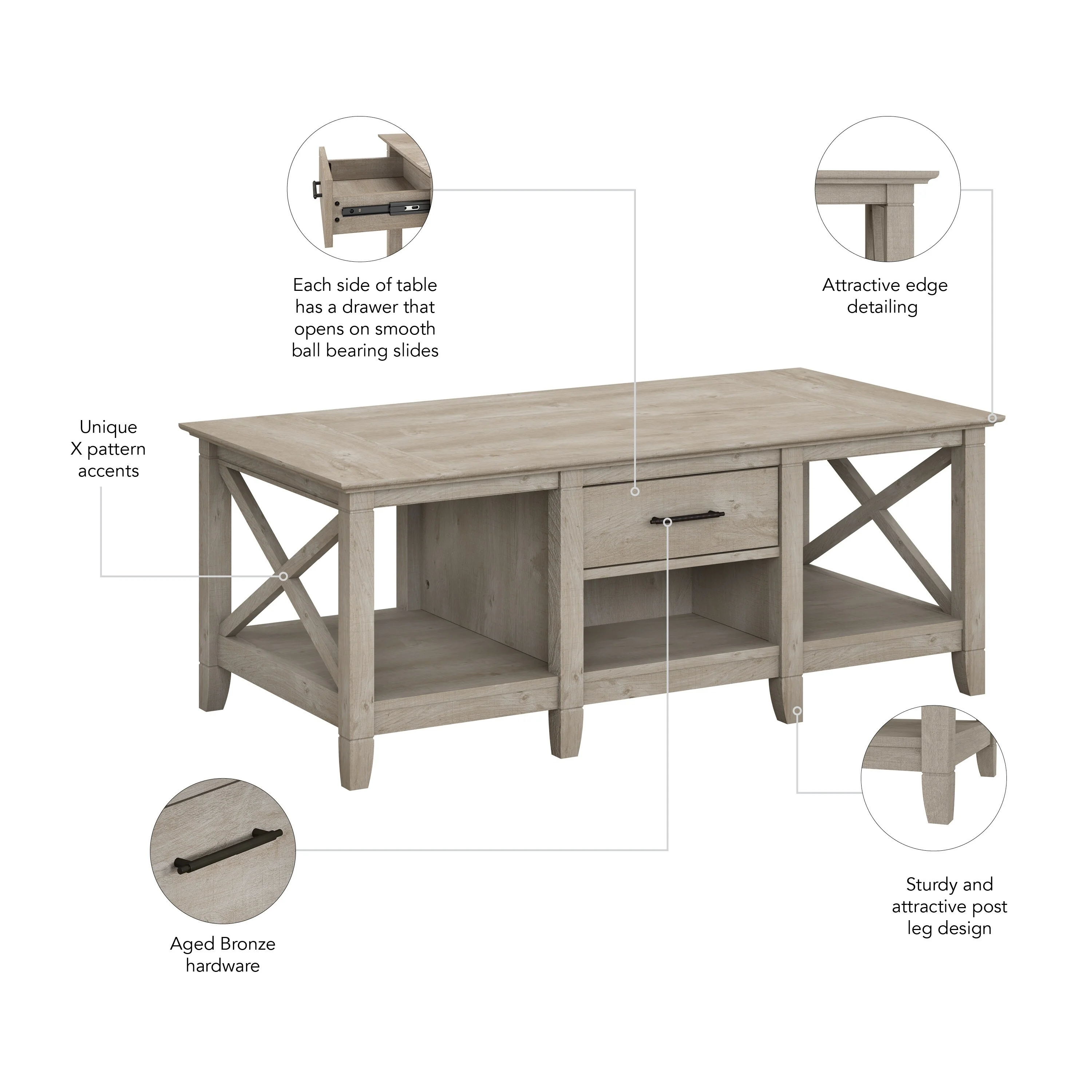 Each side of table has a drawer that opens on smooth ball bearing slides

Attractive edge detailing

Unique X pattern accents

Aged Bronze hardware

Sturdy and attractive post leg design