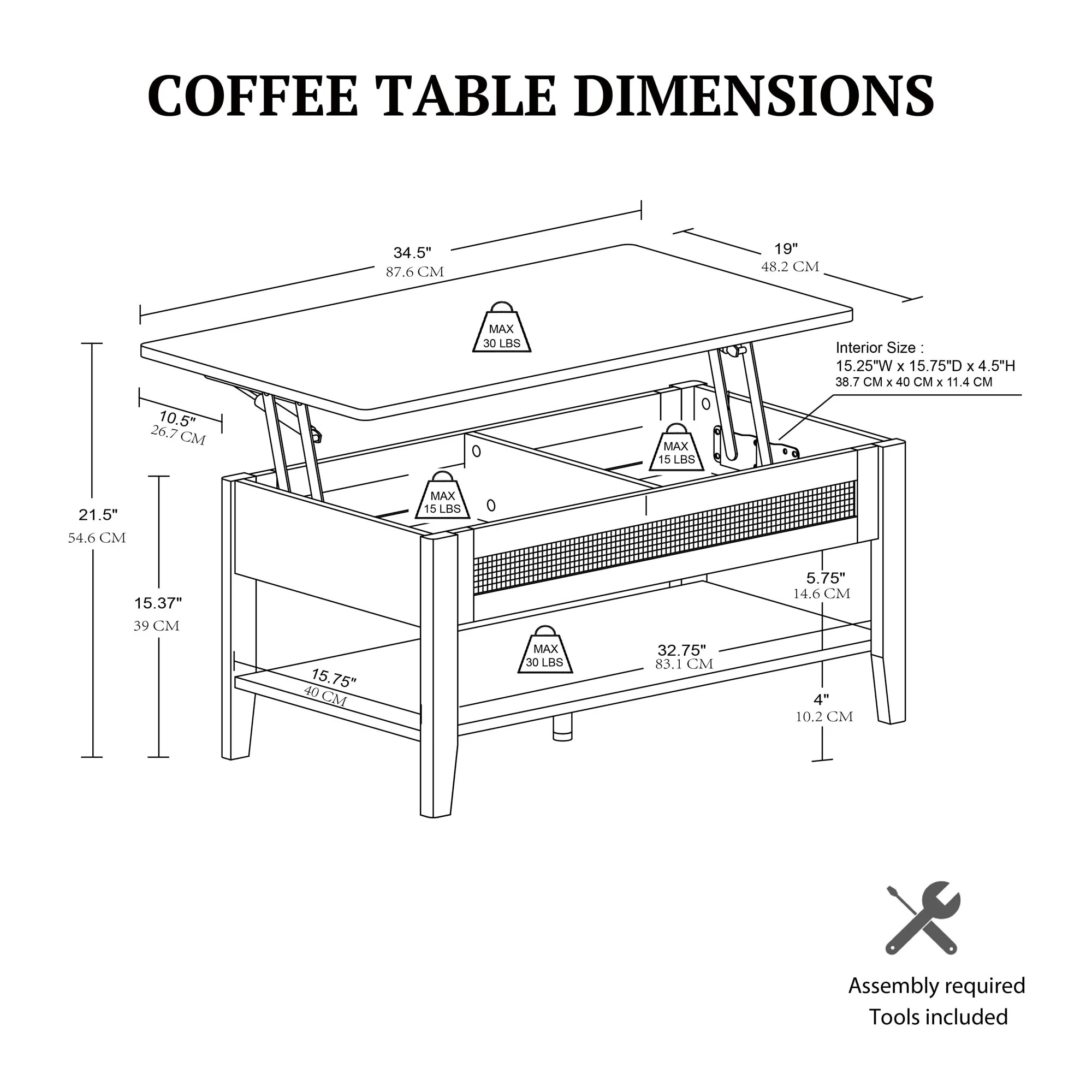 COFFEE TABLE DIMENSIONS

34.5"
87.6 CM

19"
48.2 CM

MAX
30 LBS

Interior Size :
15.25"W x 15.75"D x 4.5"H
38.7 CM x 40 CM x 11.4 CM

10.5"
26.7 CM

MAX
15 LBS

MAX
15 LBS

21.5"
54.6 CM

15.37"
39 CM

5.75"
14.6 CM

MAX
30 LBS

32.75"
83.1 CM

15.75"
40 CM

4"
10.2 CM

Assembly required
Tools included