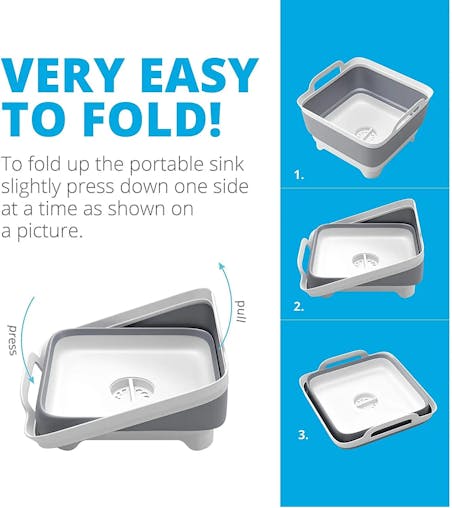 VERY EASY TO FOLD!

To fold up the portable sink slightly press down one side at a time as shown on a picture.

press

pull

1.

2.

3.