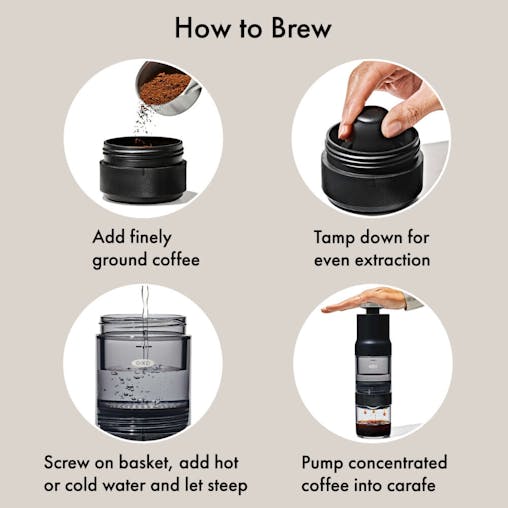 How to Brew

Add finely ground coffee

Tamp down for even extraction

oxo

Screw on basket, add hot or cold water and let steep

Pump concentrated coffee into carafe