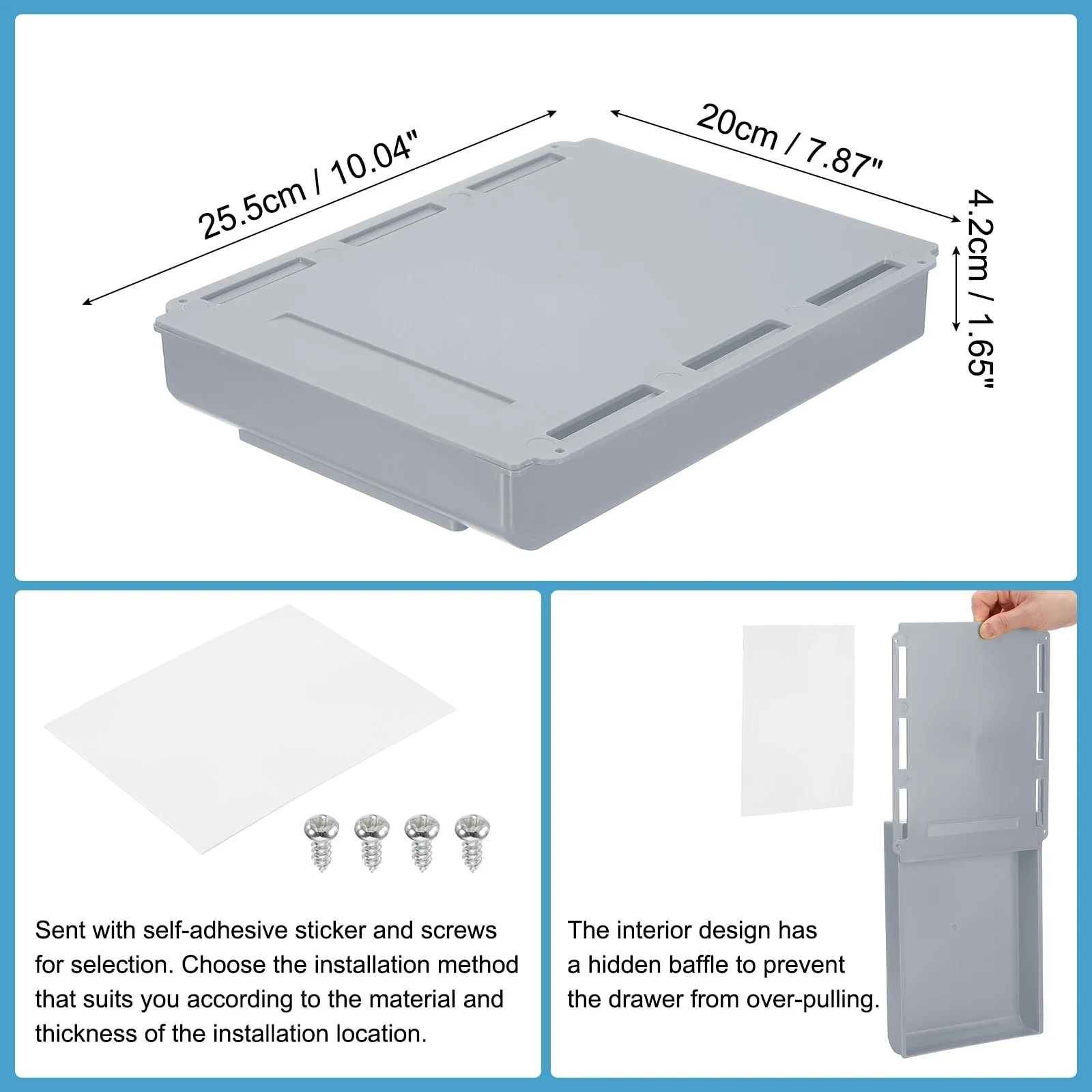 25.5cm / 10.04"

20cm / 7.87"

4.2cm / 1.65"

Sent with self-adhesive sticker and screws for selection. Choose the installation method that suits you according to the material and thickness of the installation location.

The interior design has a hidden baffle to prevent the drawer from over-pulling.