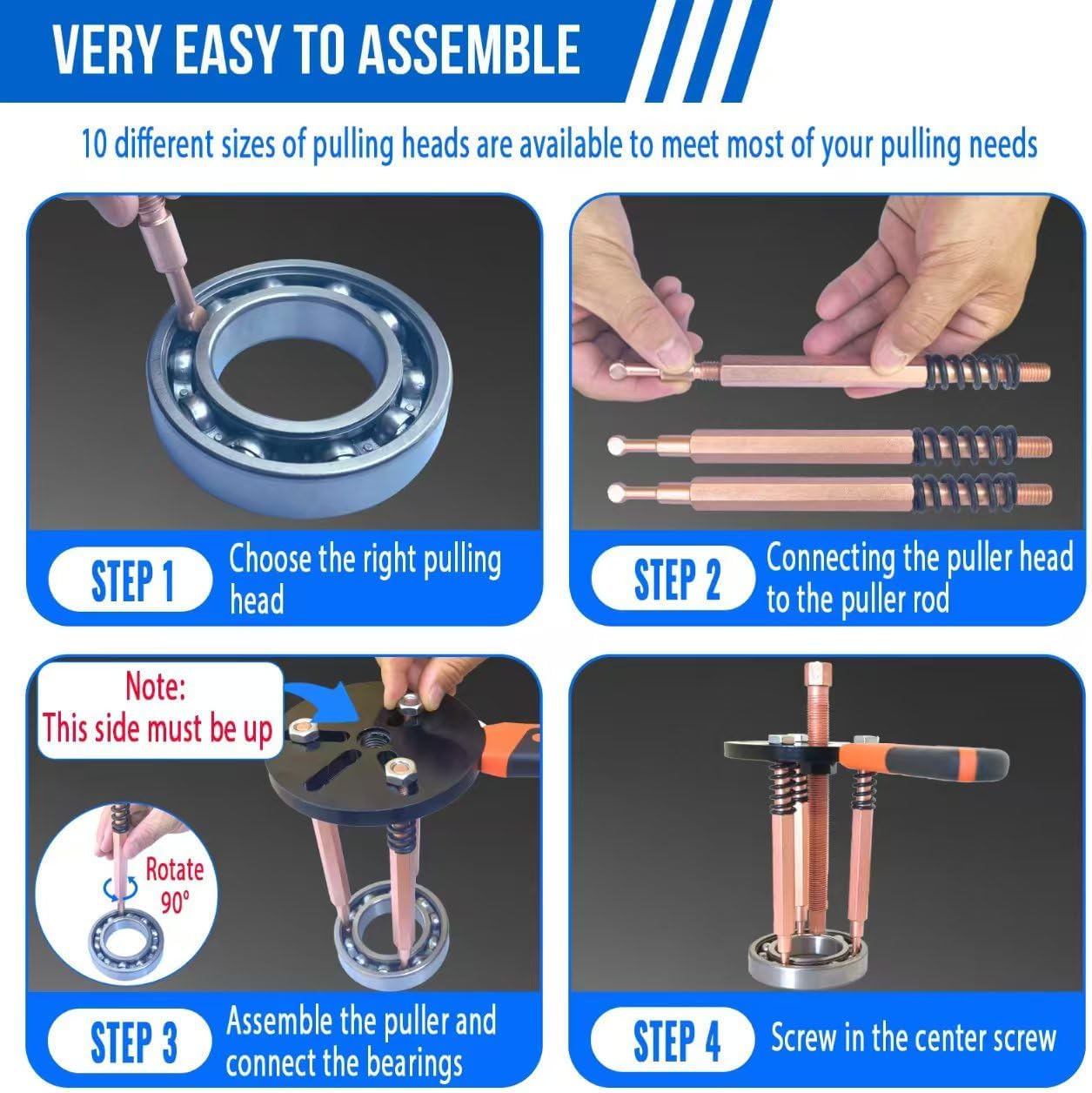 VERY EASY TO ASSEMBLE

10 different sizes of pulling heads are available to meet most of your pulling needs

STEP 1 Choose the right pulling head

STEP 2 Connecting the puller head to the puller rod

Note: This side must be up

Rotate 90°

STEP 3 Assemble the puller and connect the bearings

STEP 4 Screw in the center screw