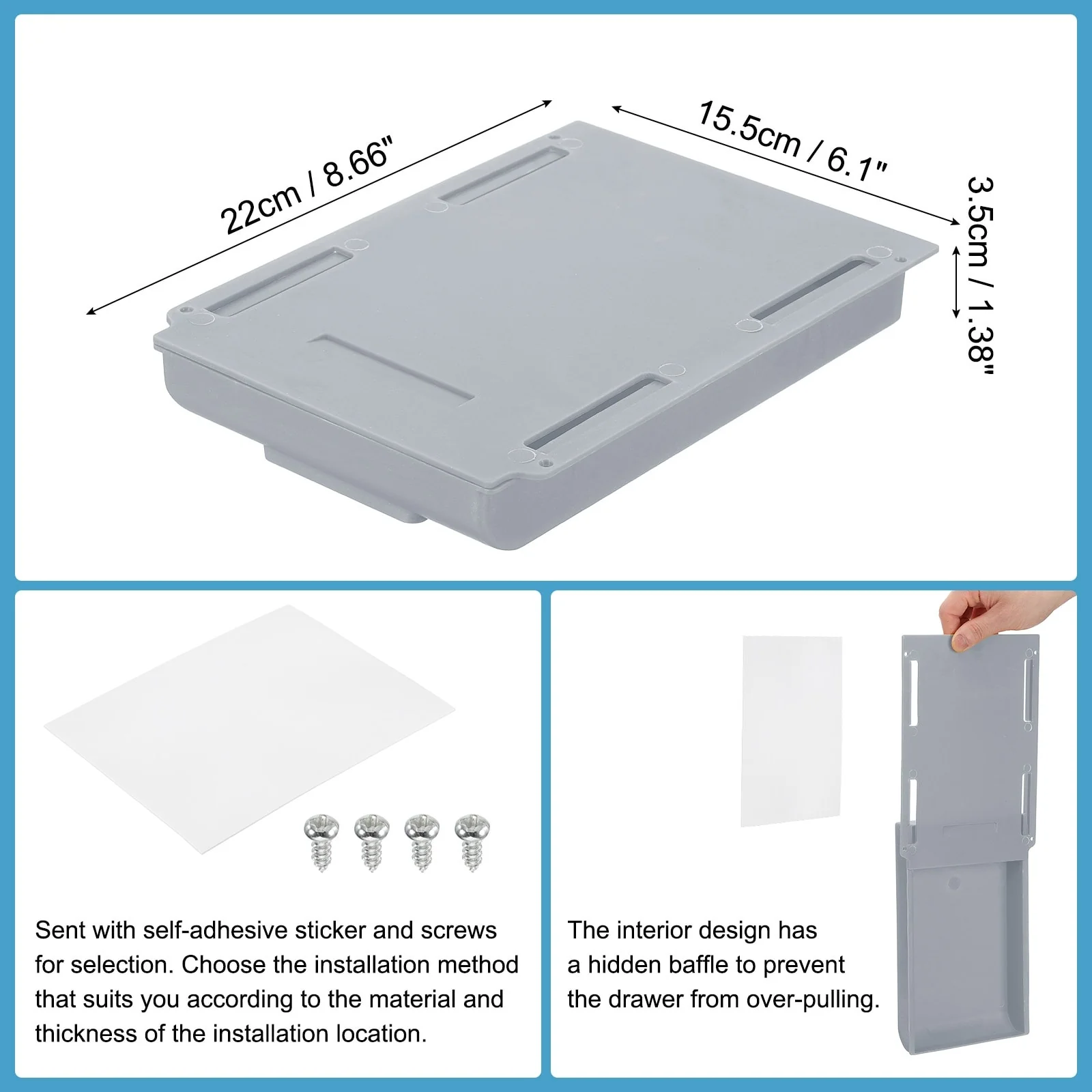 22cm / 8.66"

15.5cm / 6.1"

3.5cm / 1.38"

Sent with self-adhesive sticker and screws for selection. Choose the installation method that suits you according to the material and thickness of the installation location.

The interior design has a hidden baffle to prevent the drawer from over-pulling.