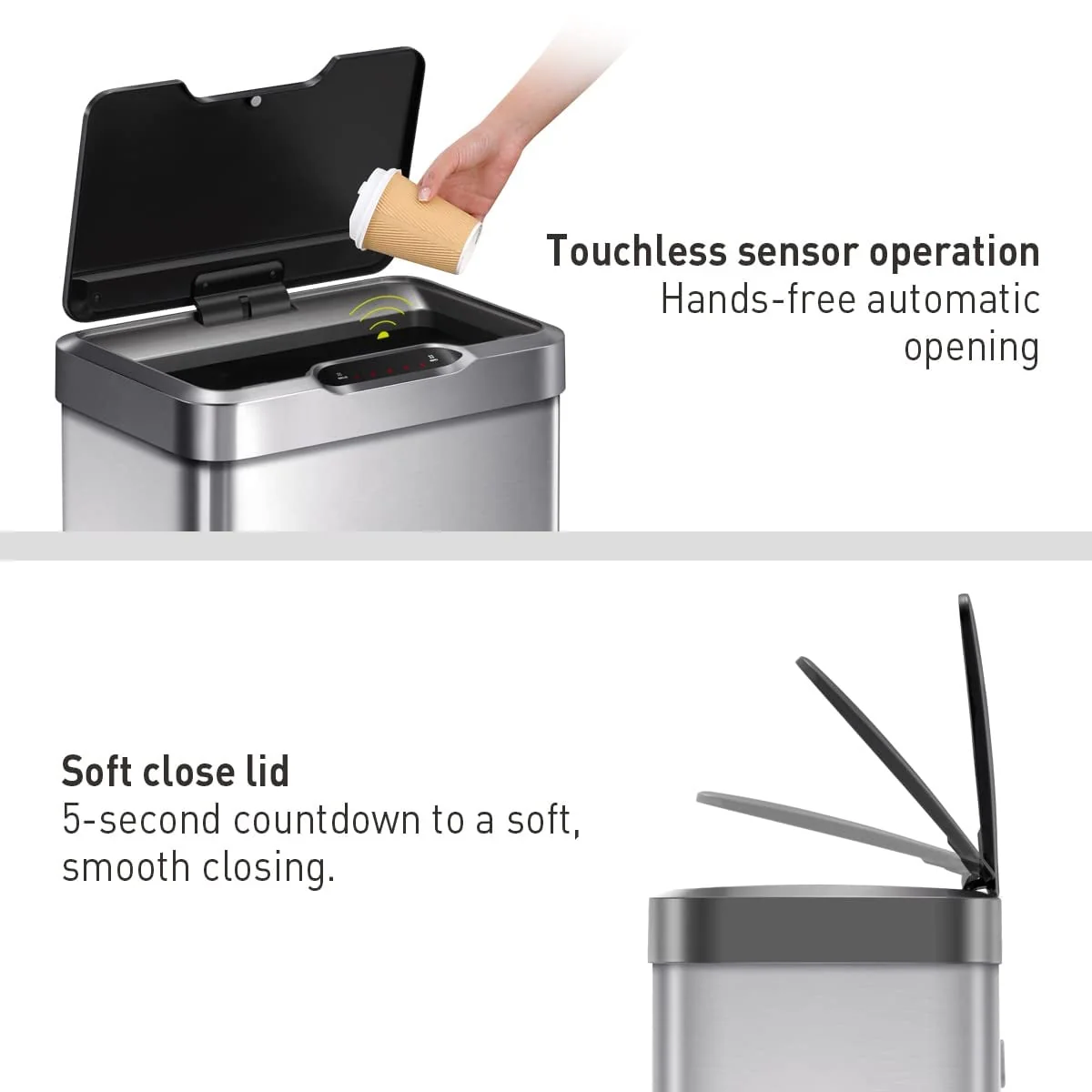 Touchless sensor operation
Hands-free automatic opening

Soft close lid
5-second countdown to a soft, smooth closing.