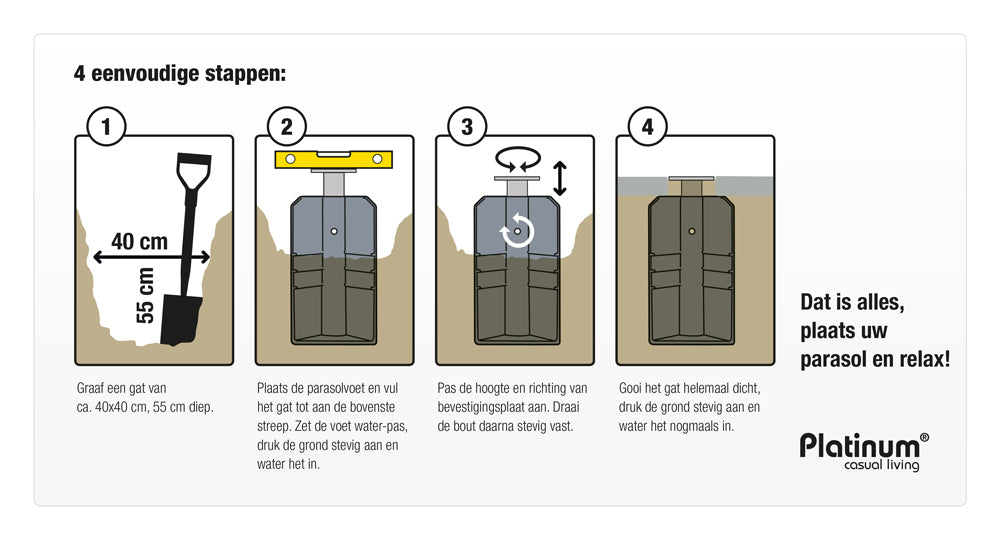 4 eenvoudige stappen:

1

40 cm

55 cm

Graaf een gat van ca. 40x40 cm, 55 cm diep.

2

Plaats de parasolvoet en vul het gat tot aan de bovenste streep. Zet de voet water-pas, druk de grond stevig aan en water het in.

3

Pas de hoogte en richting van bevestigingsplaat aan. Draai de bout daarna stevig vast.

4

Gooi het gat helemaal dicht, druk de grond stevig aan en water het nogmaals in.

Dat is alles, plaats uw parasol en relax!

Platinum®
casual living