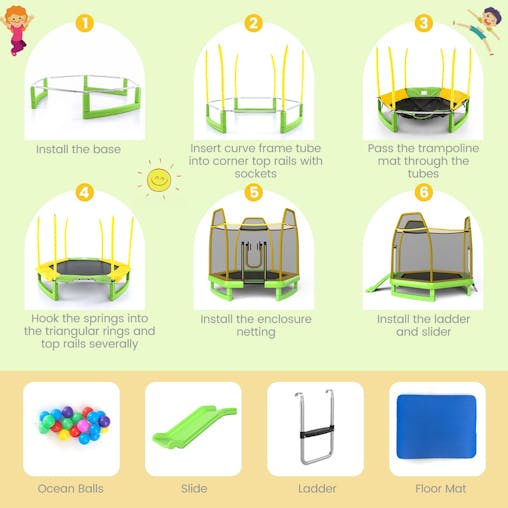 1
Install the base

2
Insert curve frame tube into corner top rails with sockets

3
Pass the trampoline mat through the tubes

4
Hook the springs into the triangular rings and top rails severally

5
Install the enclosure netting

6
Install the ladder and slider

Ocean Balls

Slide

Ladder

Floor Mat