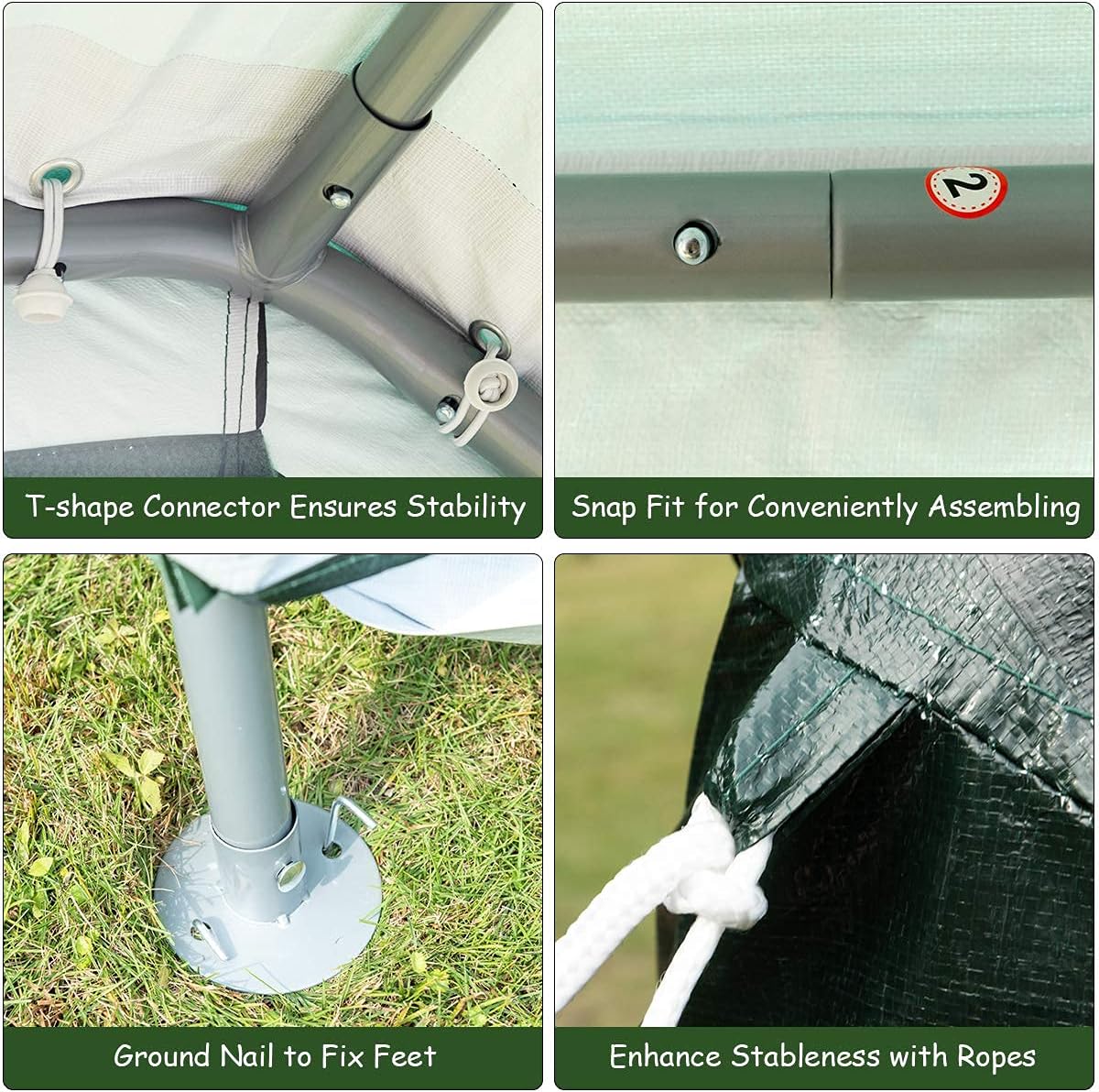 T-shape Connector Ensures Stability

2

Snap Fit for Conveniently Assembling

Ground Nail to Fix Feet

Enhance Stableness with Ropes