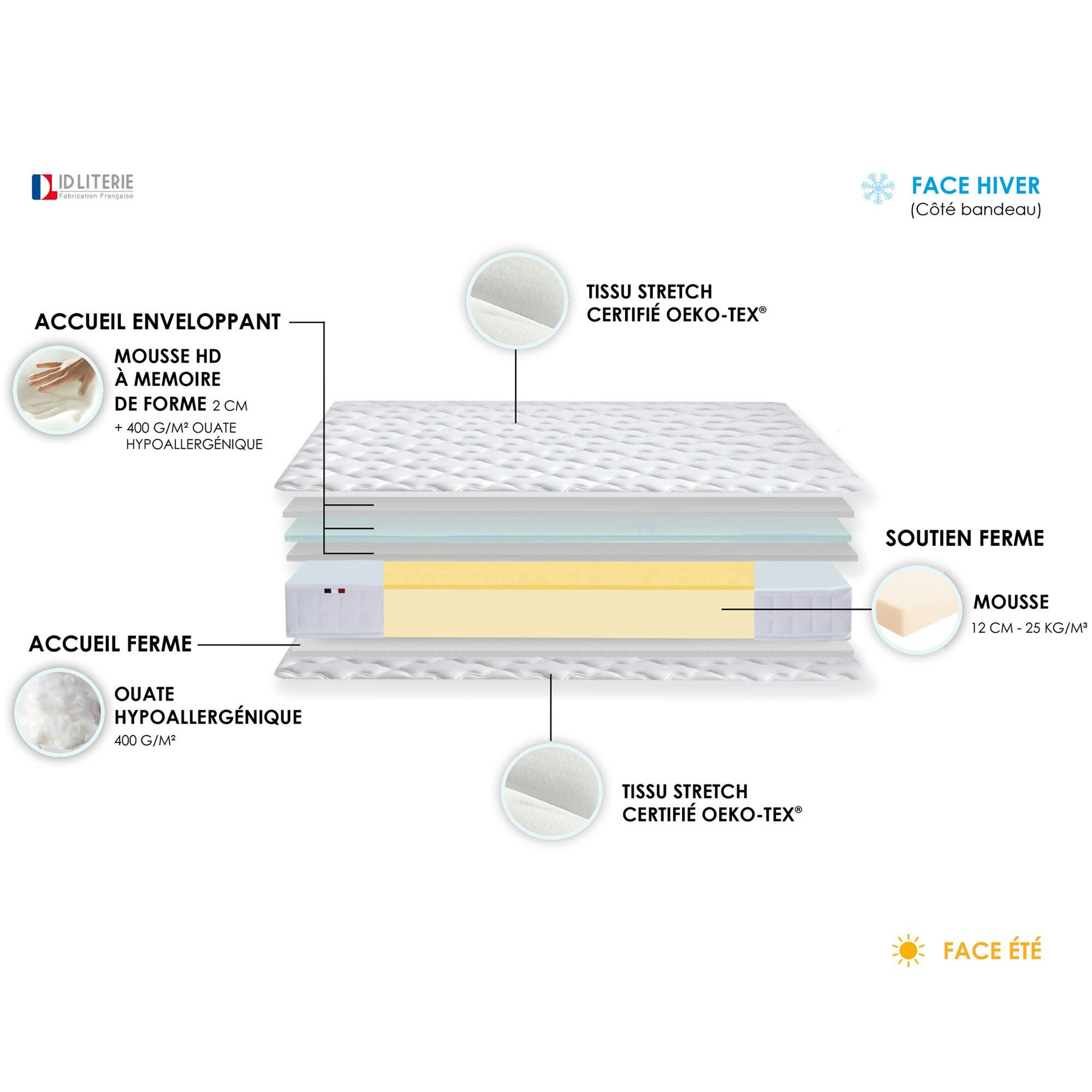 ID LITERIE
Fabrication Française

FACE HIVER
(Côté bandeau)

TISSU STRETCH
CERTIFIÉ OEKO-TEX®

ACCUEIL ENVELOPPANT

MOUSSE HD
À MEMOIRE
DE FORME 2 CM
+ 400 G/M² OUATE
HYPOALLERGÉNIQUE

SOUTIEN FERME

MOUSSE
12 CM - 25 KG/M³

ACCUEIL FERME

OUATE
HYPOALLERGÉNIQUE
400 G/M²

TISSU STRETCH
CERTIFIÉ OEKO-TEX®

FACE ÉTÉ