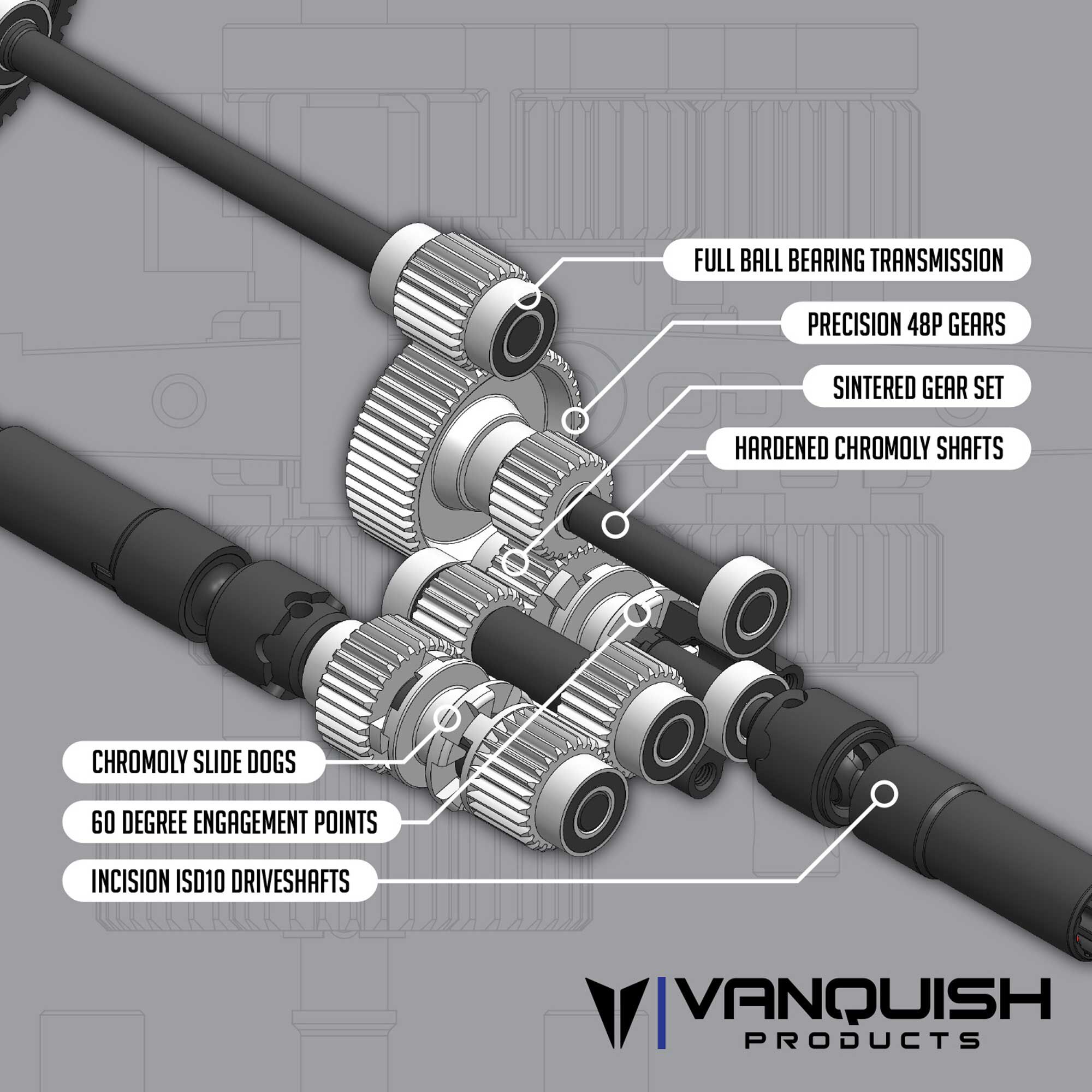 FULL BALL BEARING TRANSMISSION
PRECISION 48P GEARS
SINTERED GEAR SET
HARDENED CHROMOLY SHAFTS
CHROMOLY SLIDE DOGS
60 DEGREE ENGAGEMENT POINTS
INCISION ISD10 DRIVESHAFTS

VANQUISH
PRODUCTS