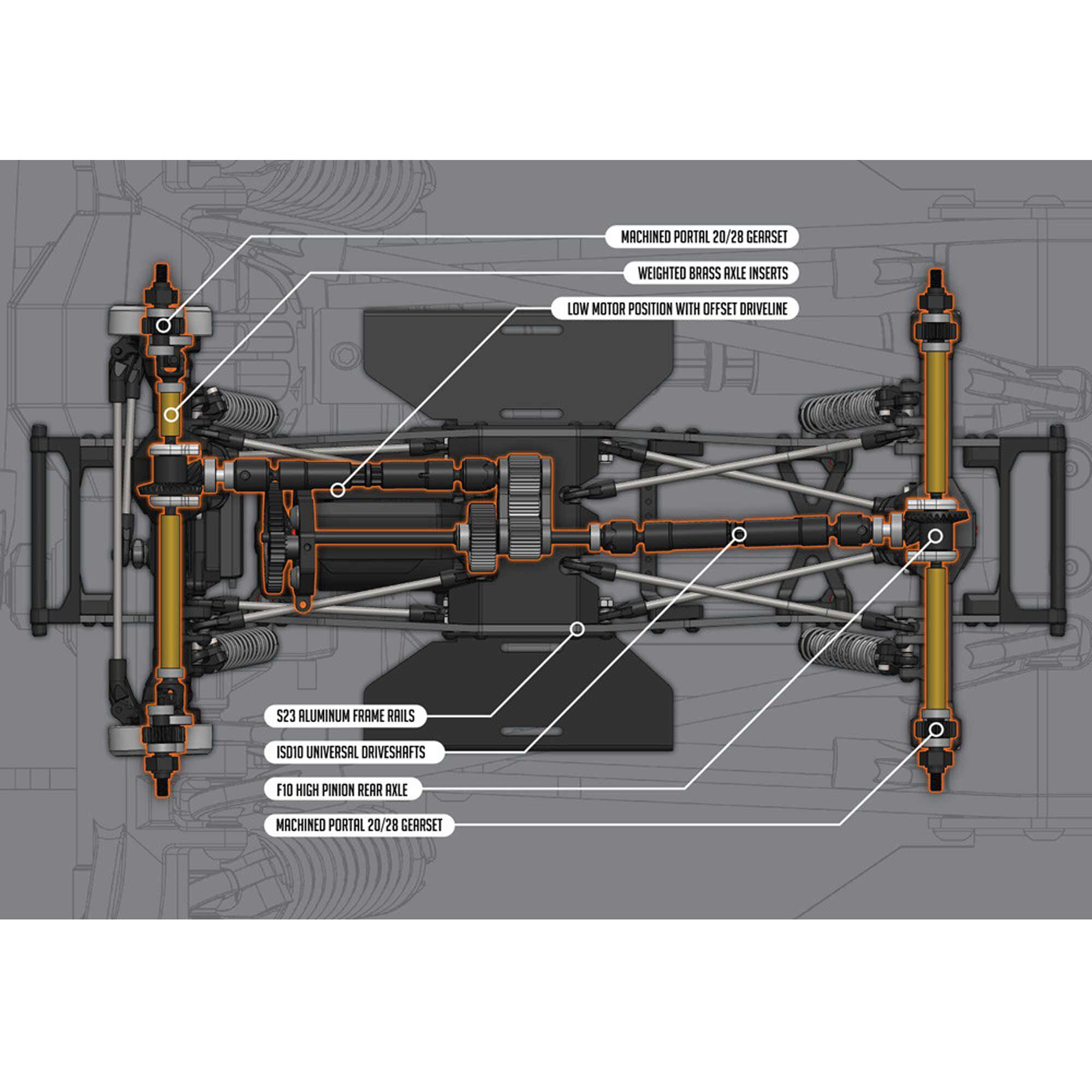 MACHINED PORTAL 20/28 GEARSET

WEIGHTED BRASS AXLE INSERTS

LOW MOTOR POSITION WITH OFFSET DRIVELINE

S23 ALUMINUM FRAME RAILS

ISD10 UNIVERSAL DRIVESHAFTS

F10 HIGH PINION REAR AXLE

MACHINED PORTAL 20/28 GEARSET