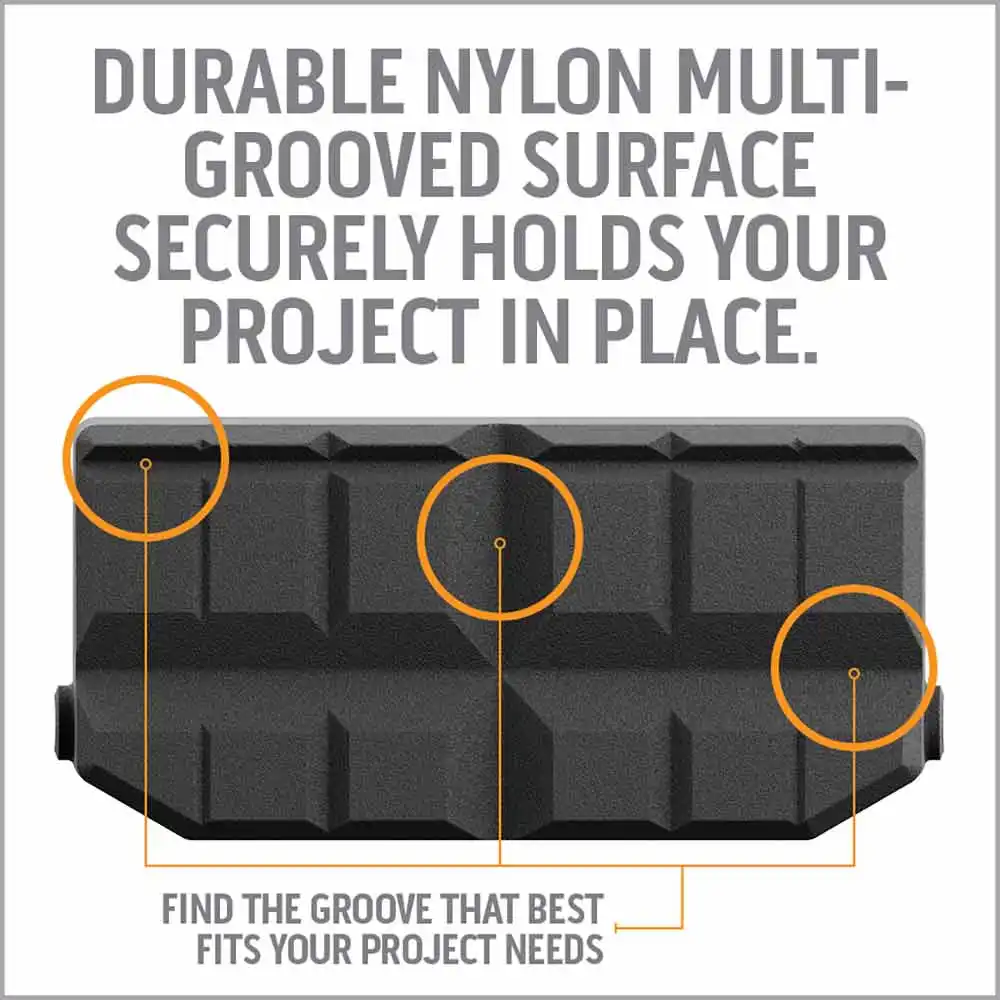 DURABLE NYLON MULTI-GROOVED SURFACE SECURELY HOLDS YOUR PROJECT IN PLACE.

FIND THE GROOVE THAT BEST FITS YOUR PROJECT NEEDS