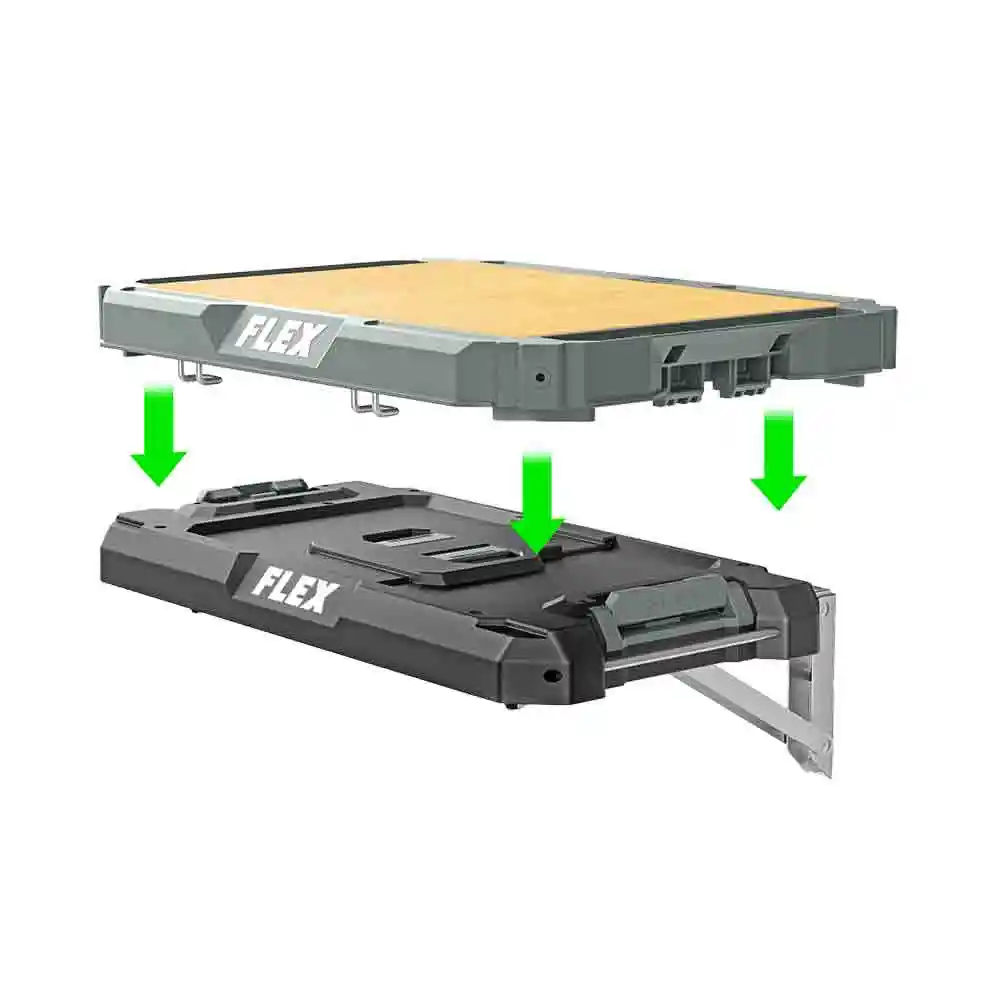 FLEX

FLEX