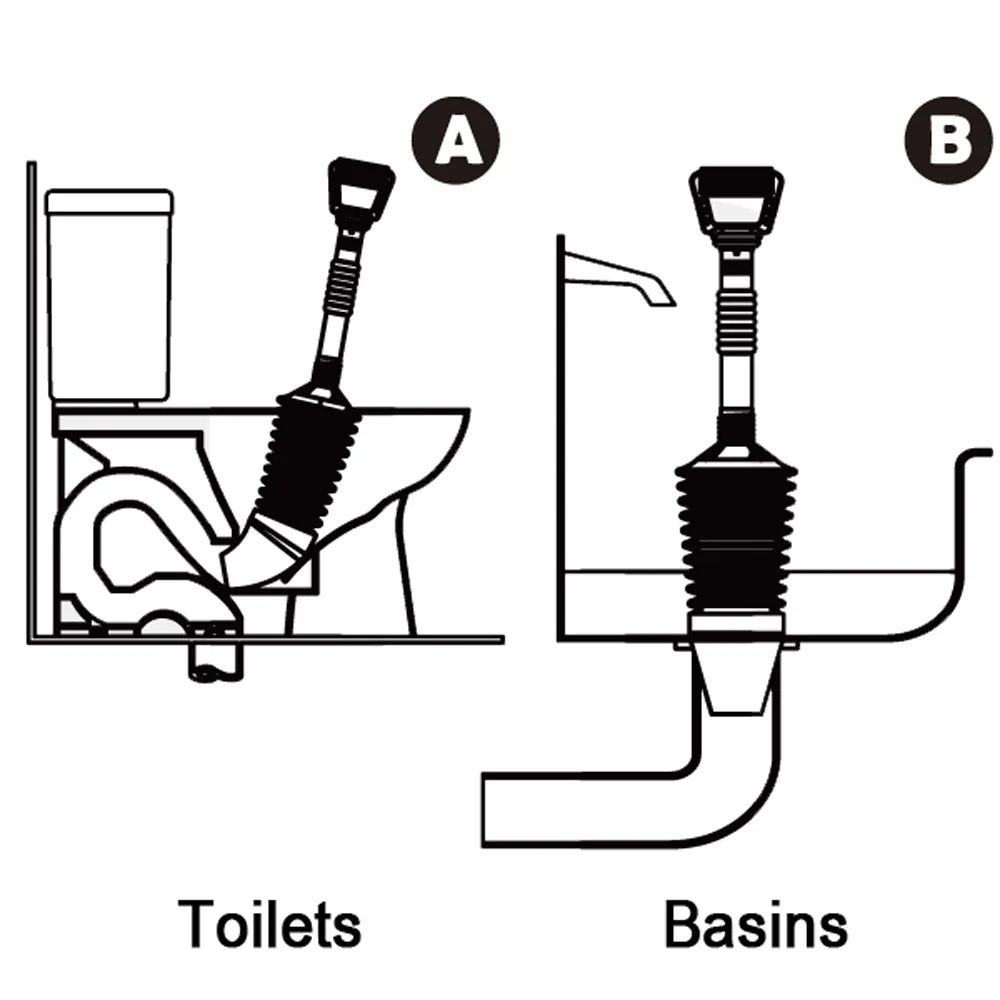 A

B

Toilets

Basins