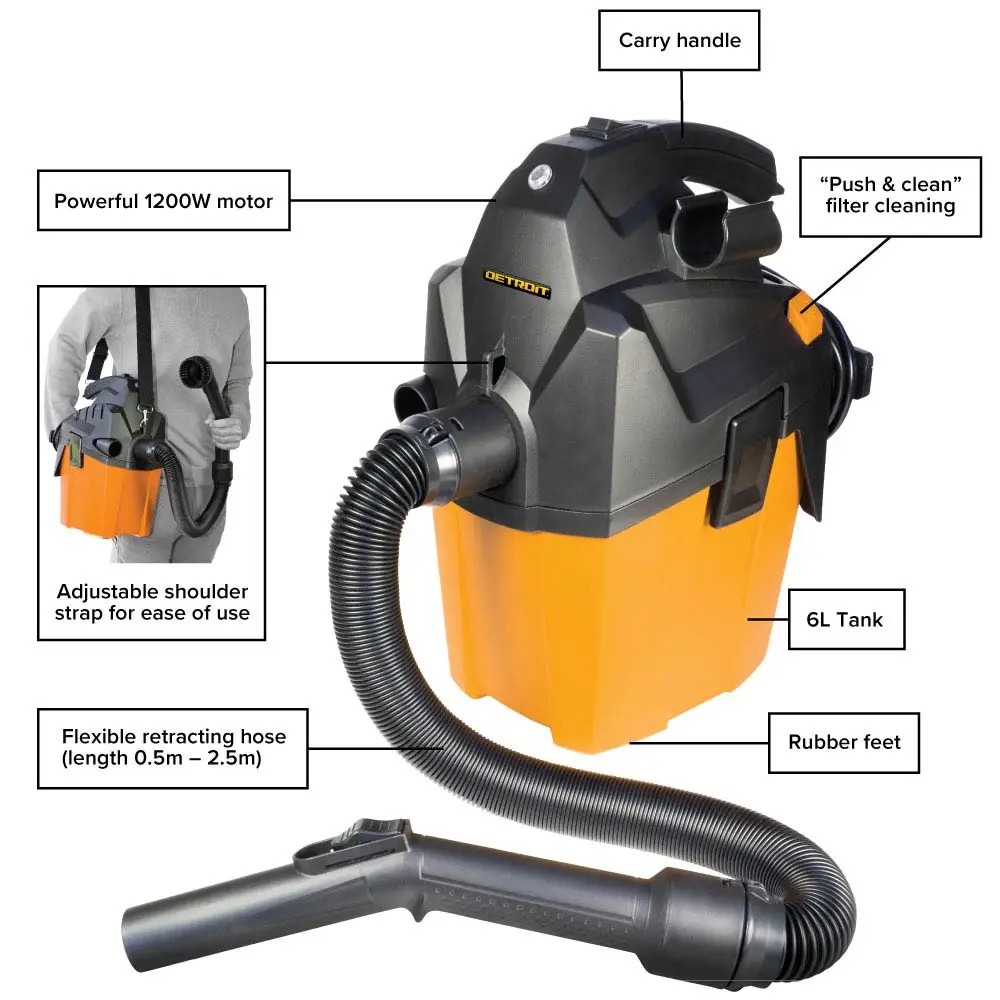 Carry handle

Powerful 1200W motor

"Push & clean" filter cleaning

DETROIT

Adjustable shoulder strap for ease of use

6L Tank

Flexible retracting hose (length 0.5m – 2.5m)

Rubber feet