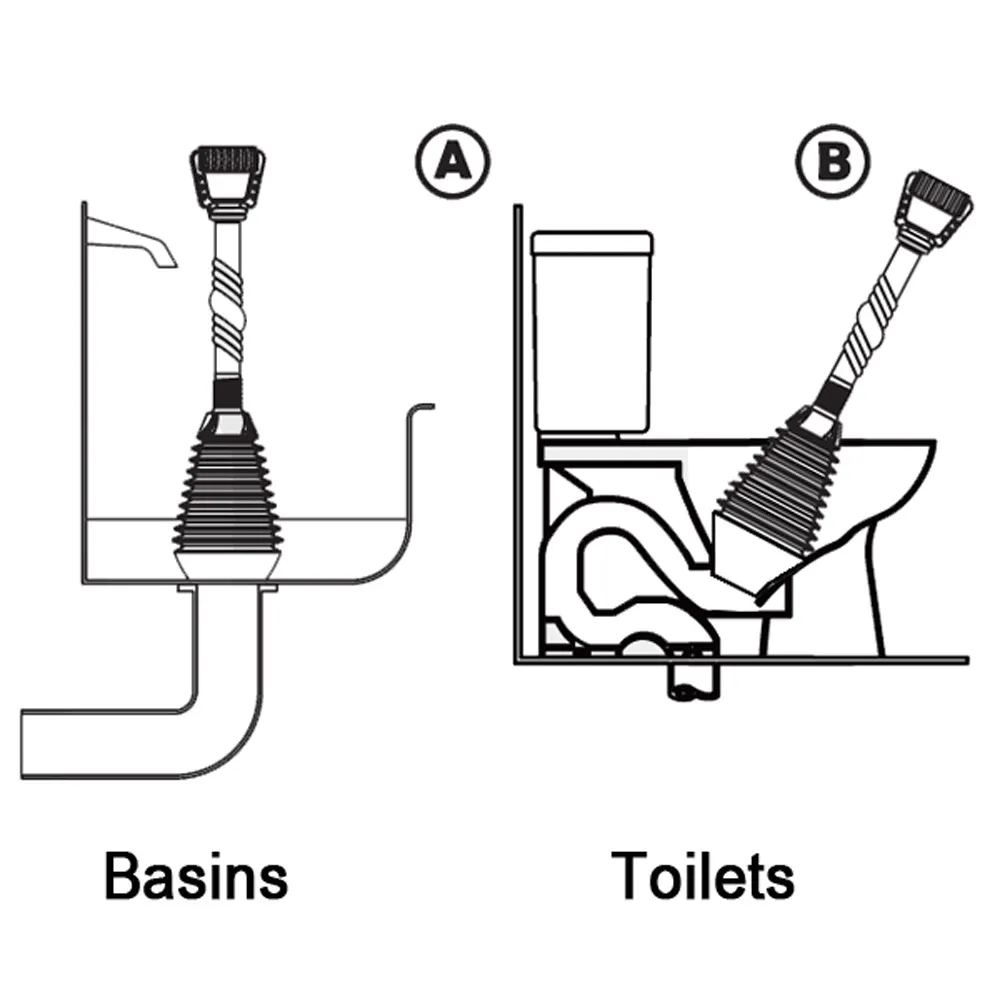 A

B

Basins

Toilets