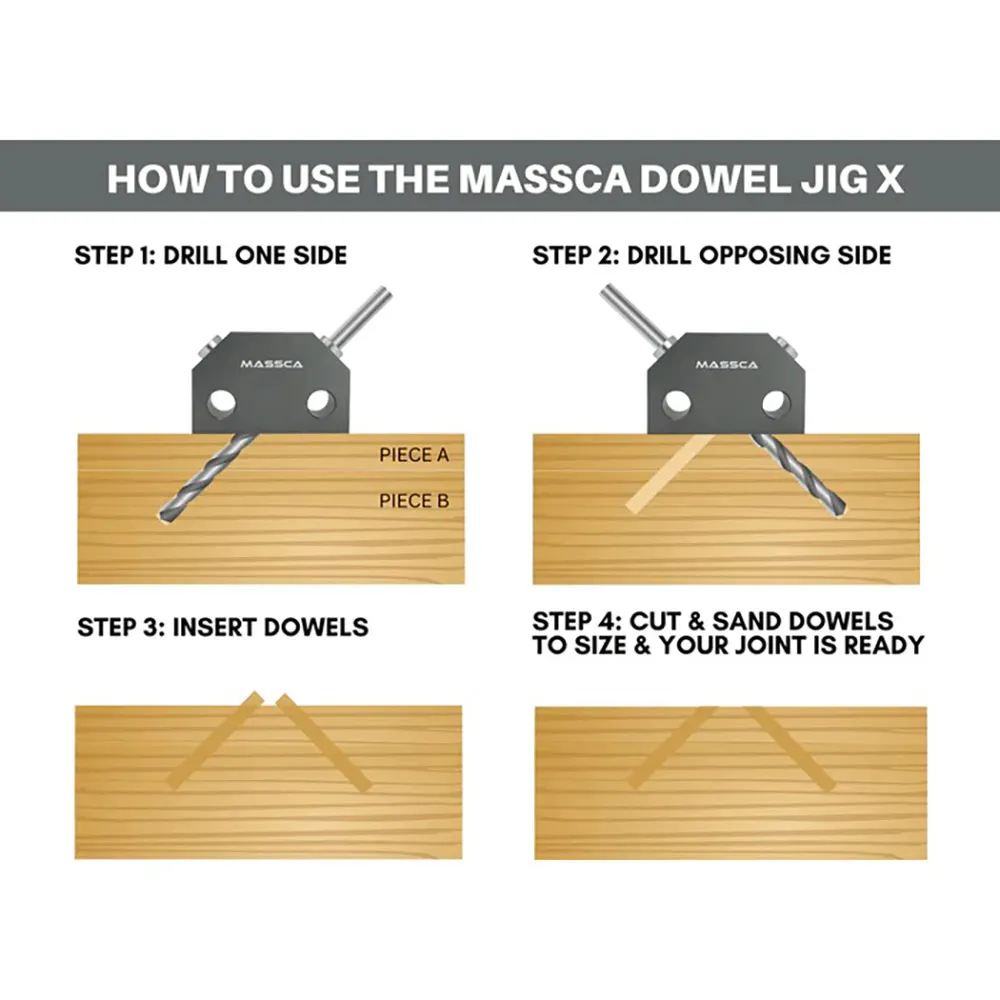 HOW TO USE THE MASSCA DOWEL JIG X

STEP 1: DRILL ONE SIDE

MASSCA

PIECE A

PIECE B

STEP 2: DRILL OPPOSING SIDE

MASSCA

STEP 3: INSERT DOWELS

STEP 4: CUT & SAND DOWELS TO SIZE & YOUR JOINT IS READY