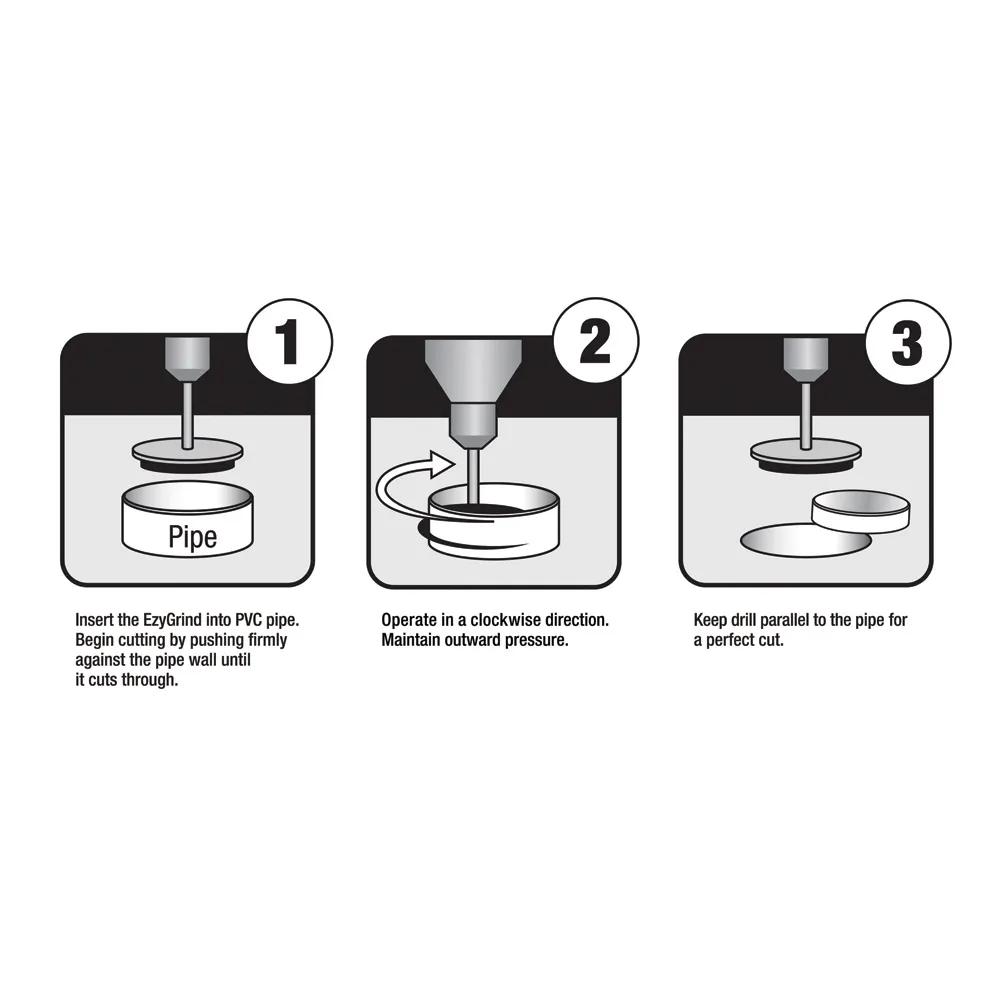 1

Pipe

Insert the EzyGrind into PVC pipe. Begin cutting by pushing firmly against the pipe wall until it cuts through.

2

Operate in a clockwise direction. Maintain outward pressure.

3

Keep drill parallel to the pipe for a perfect cut.