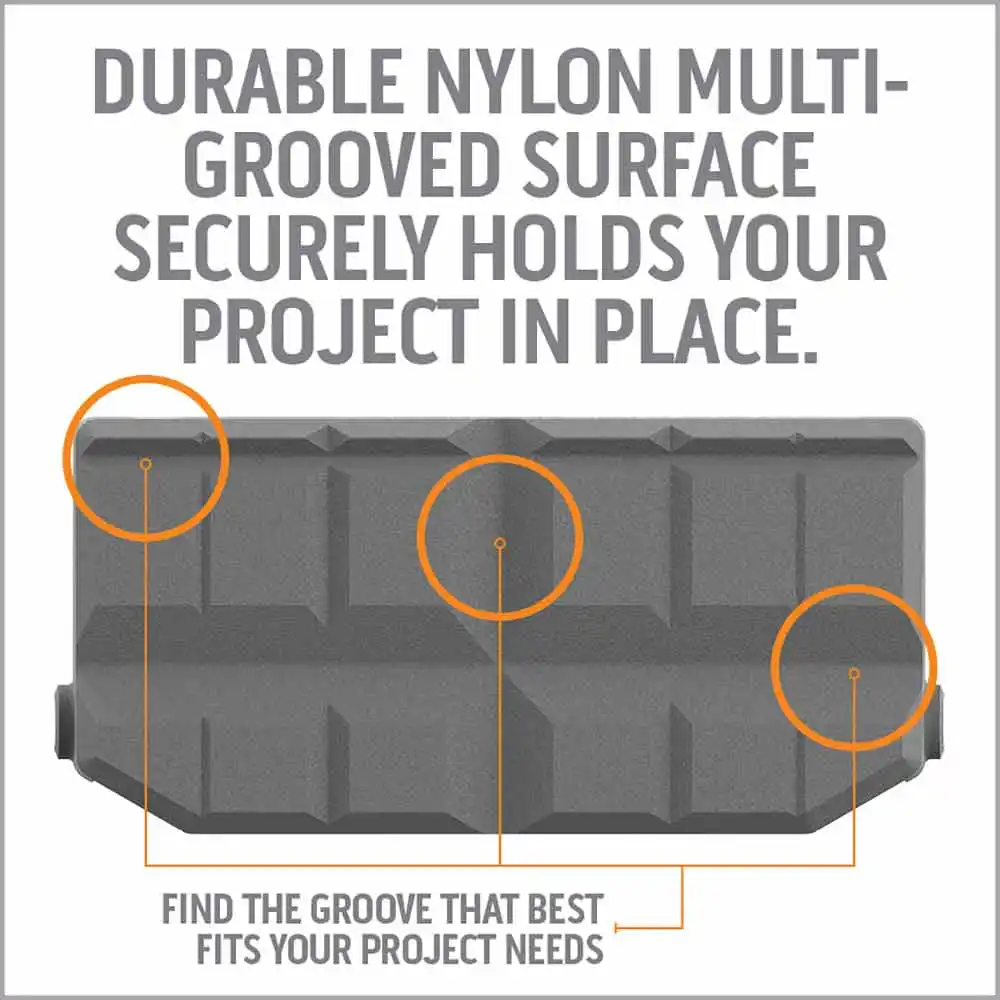 DURABLE NYLON MULTI-GROOVED SURFACE SECURELY HOLDS YOUR PROJECT IN PLACE.

FIND THE GROOVE THAT BEST FITS YOUR PROJECT NEEDS