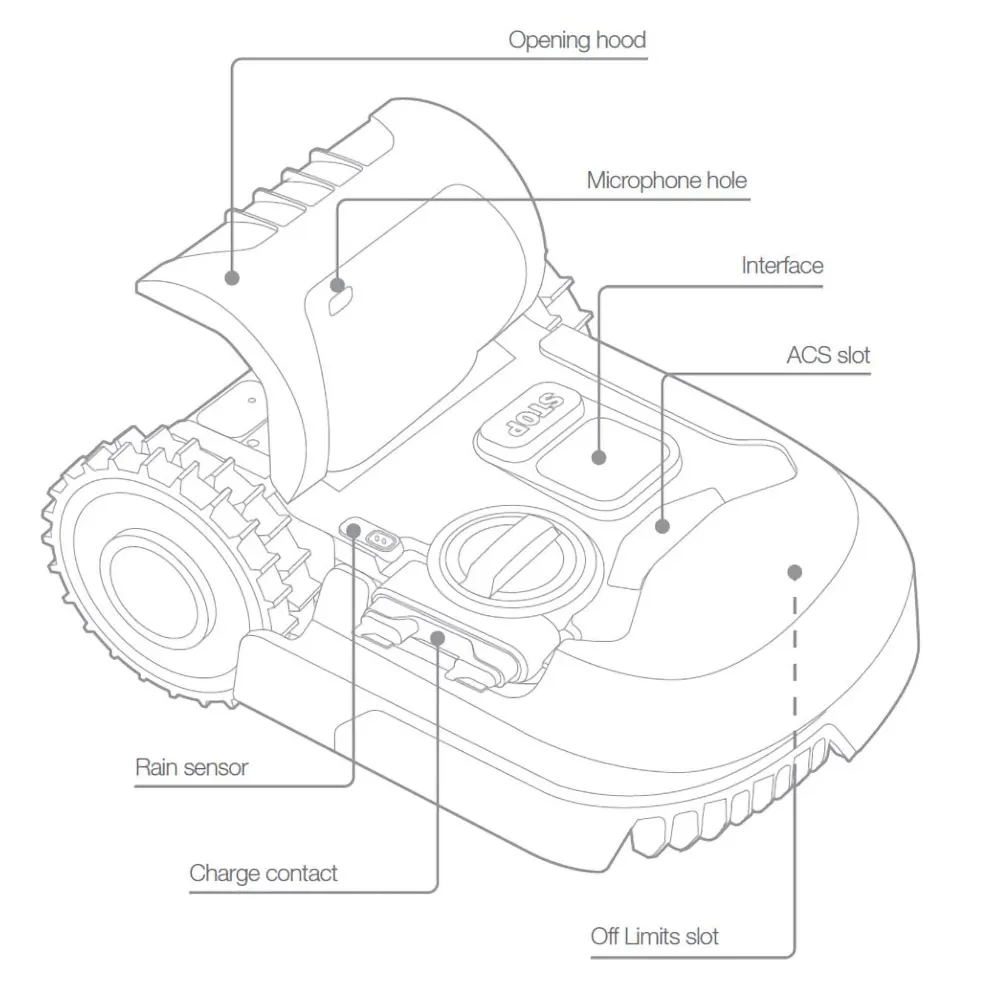 Opening hood
Microphone hole
Interface
ACS slot
STOP
Rain sensor
Charge contact
Off Limits slot