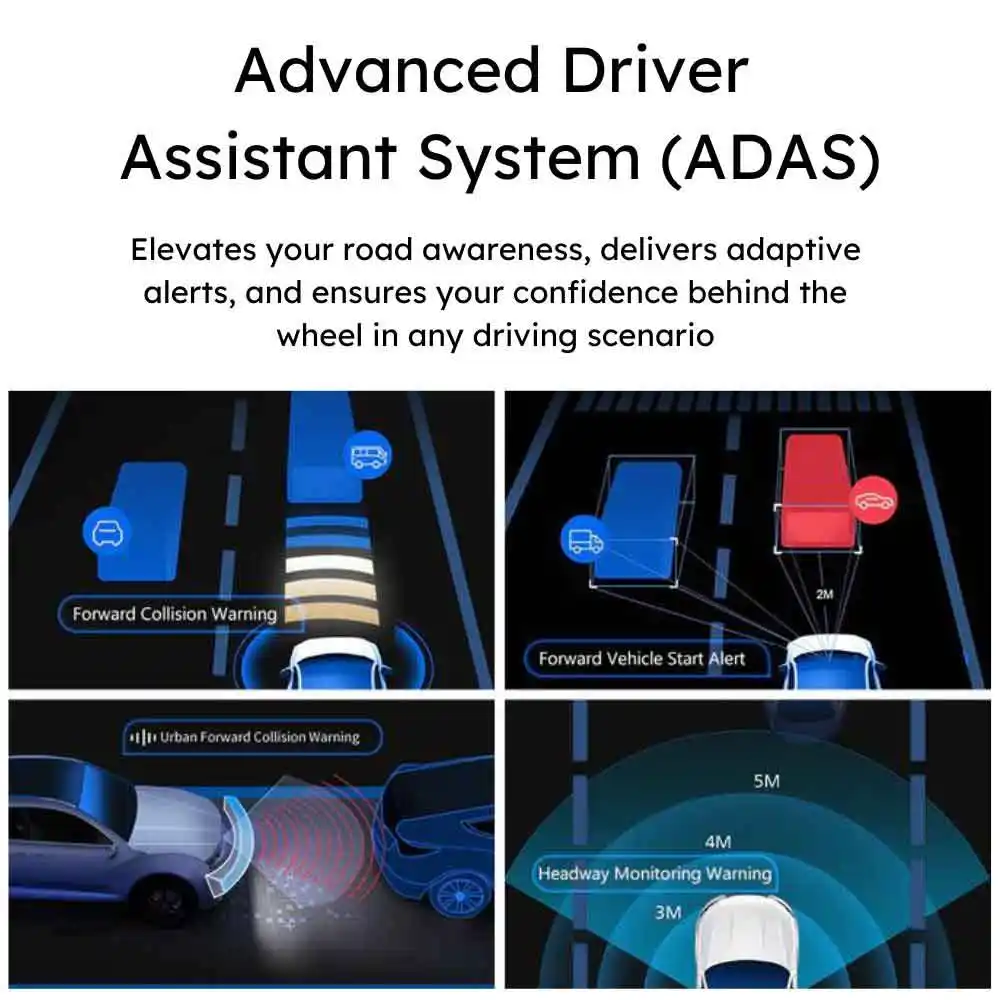 Advanced Driver Assistant System (ADAS)

Elevates your road awareness, delivers adaptive alerts, and ensures your confidence behind the wheel in any driving scenario

Forward Collision Warning

2M

Forward Vehicle Start Alert

Urban Forward Collision Warning

5M

4M

Headway Monitoring Warning

3M