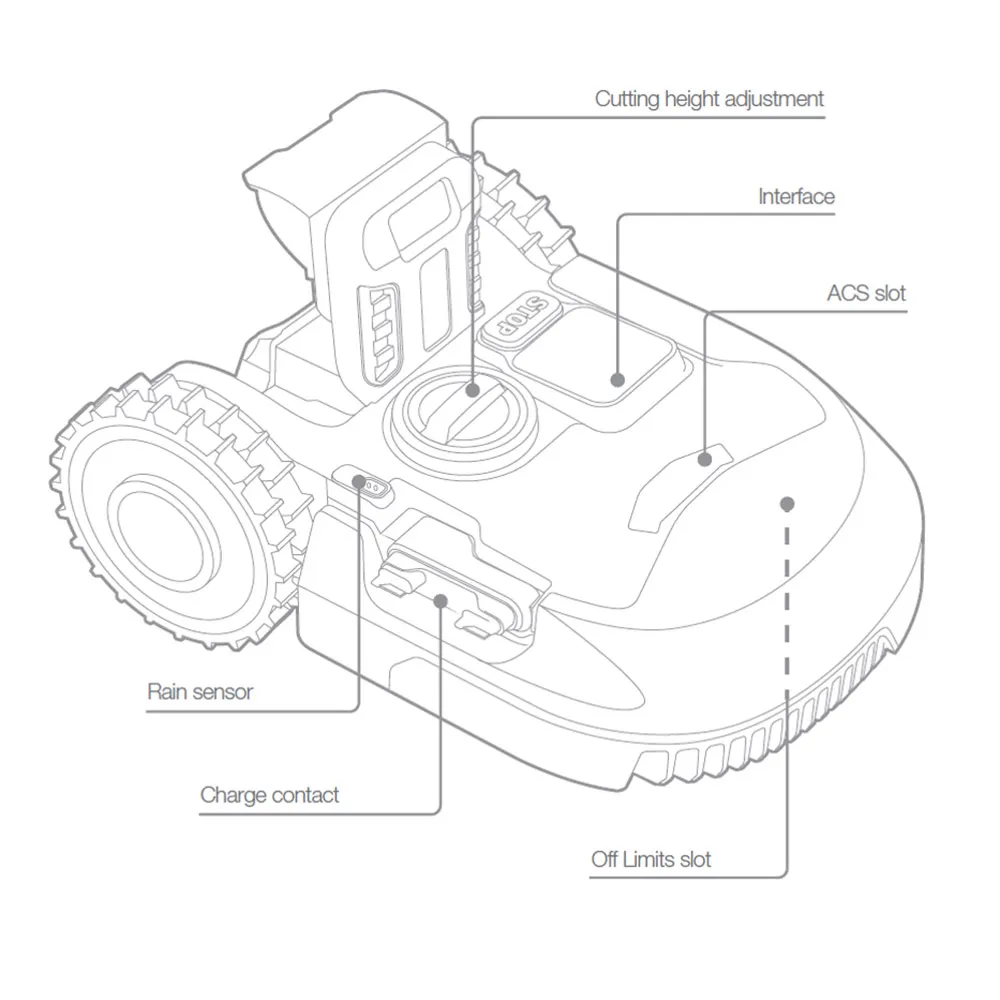 Cutting height adjustment

Interface

ACS slot

STOP

Rain sensor

Charge contact

Off Limits slot