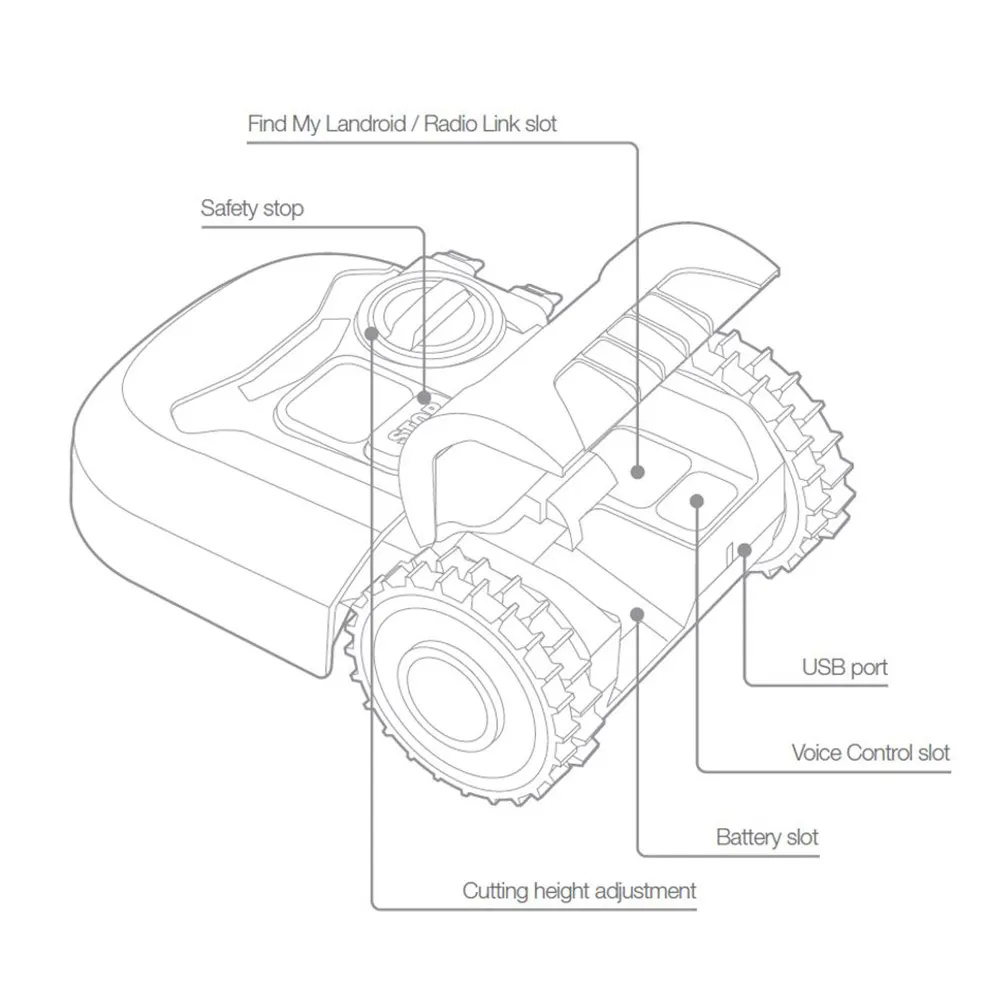 Find My Landroid / Radio Link slot

Safety stop

STOP

USB port

Voice Control slot

Battery slot

Cutting height adjustment